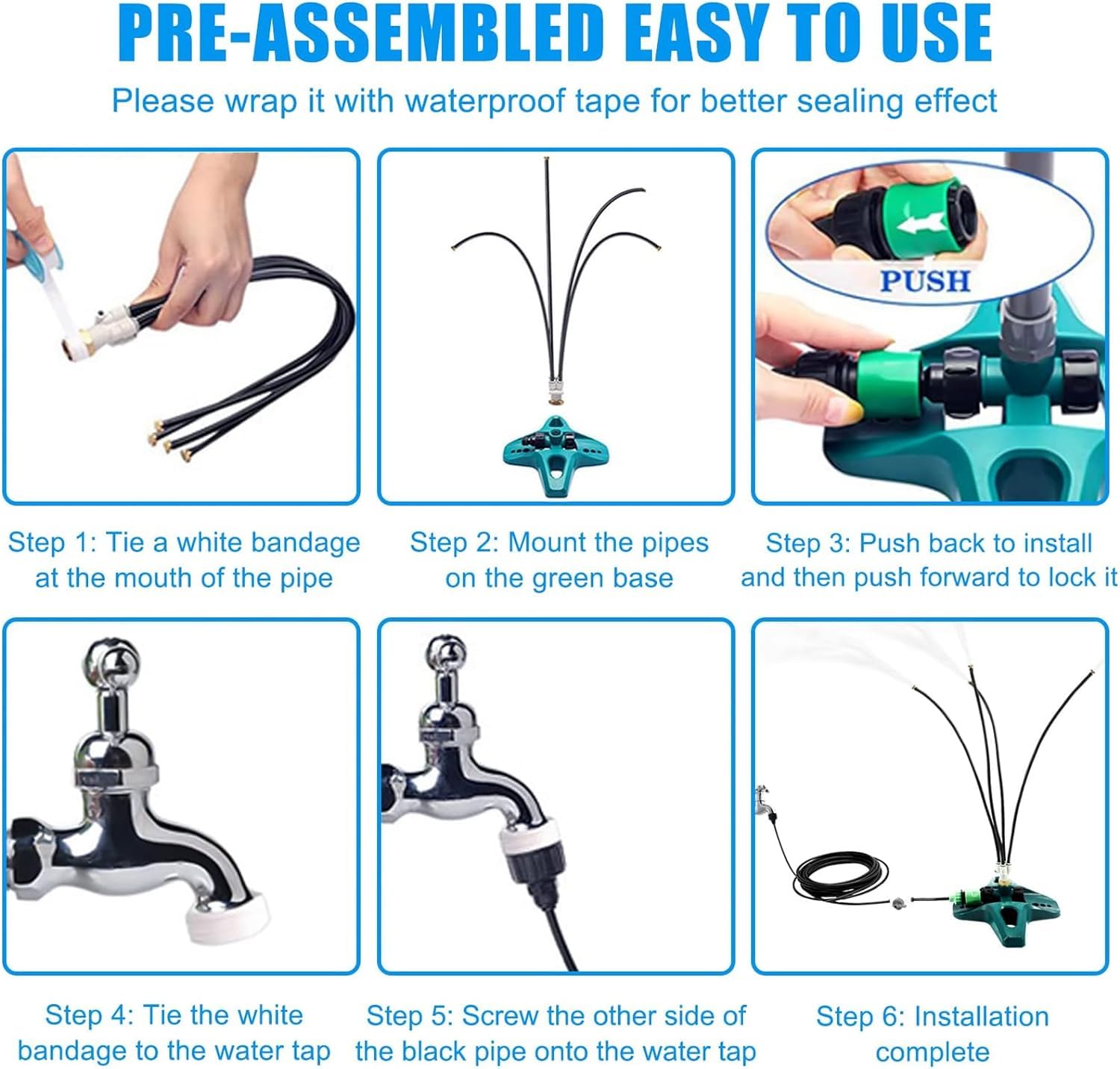 PRE-ASSEMBLED EASY TO USE

Please wrap it with waterproof tape for better sealing effect

PUSH

Step 1: Tie a white bandage at the mouth of the pipe

Step 2: Mount the pipes on the green base

Step 3: Push back to install and then push forward to lock it

Step 4: Tie the white bandage to the water tap

Step 5: Screw the other side of the black pipe onto the water tap

Step 6: Installation complete