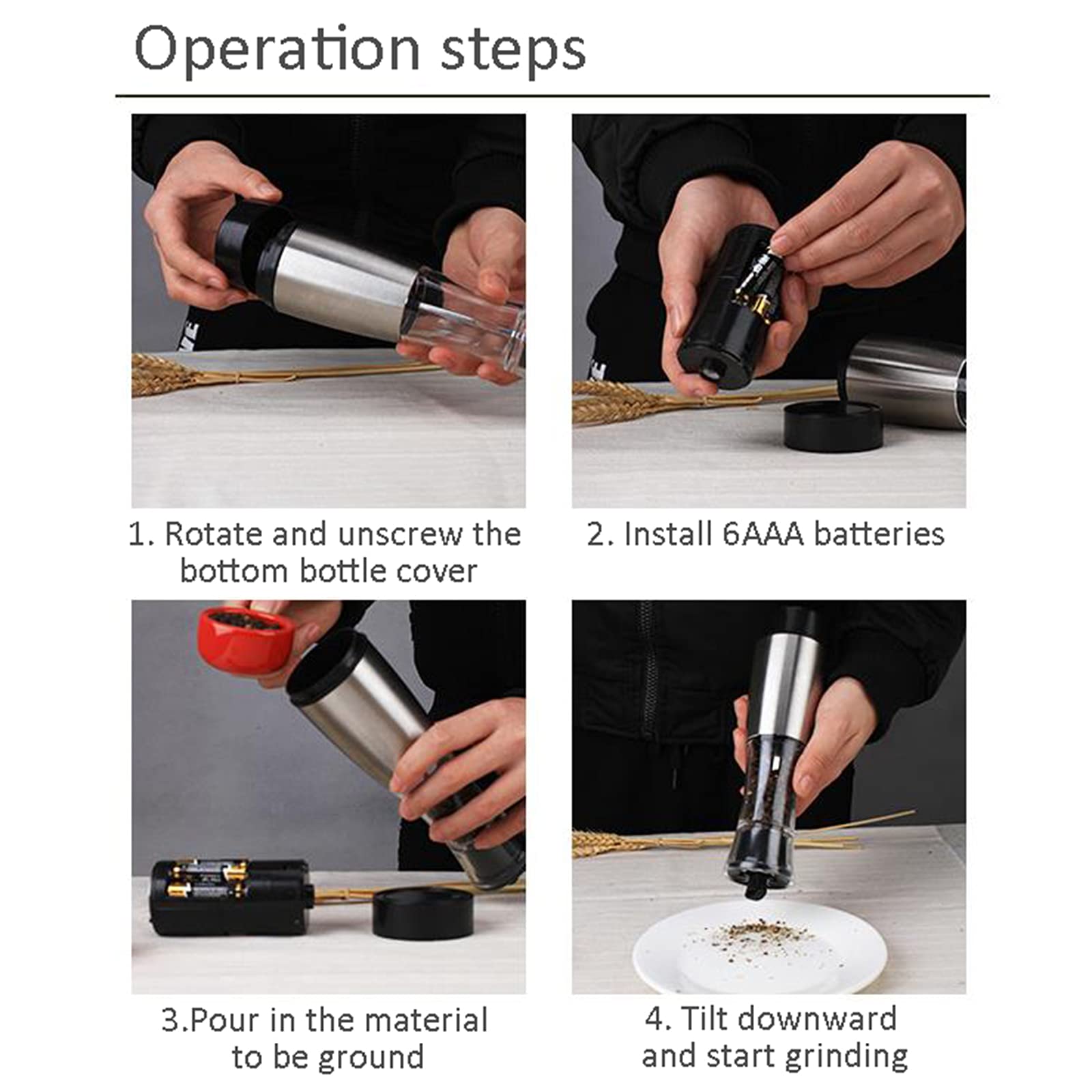 Operation steps

1. Rotate and unscrew the bottom bottle cover

2. Install 6AAA batteries

3.Pour in the material to be ground

4. Tilt downward and start grinding