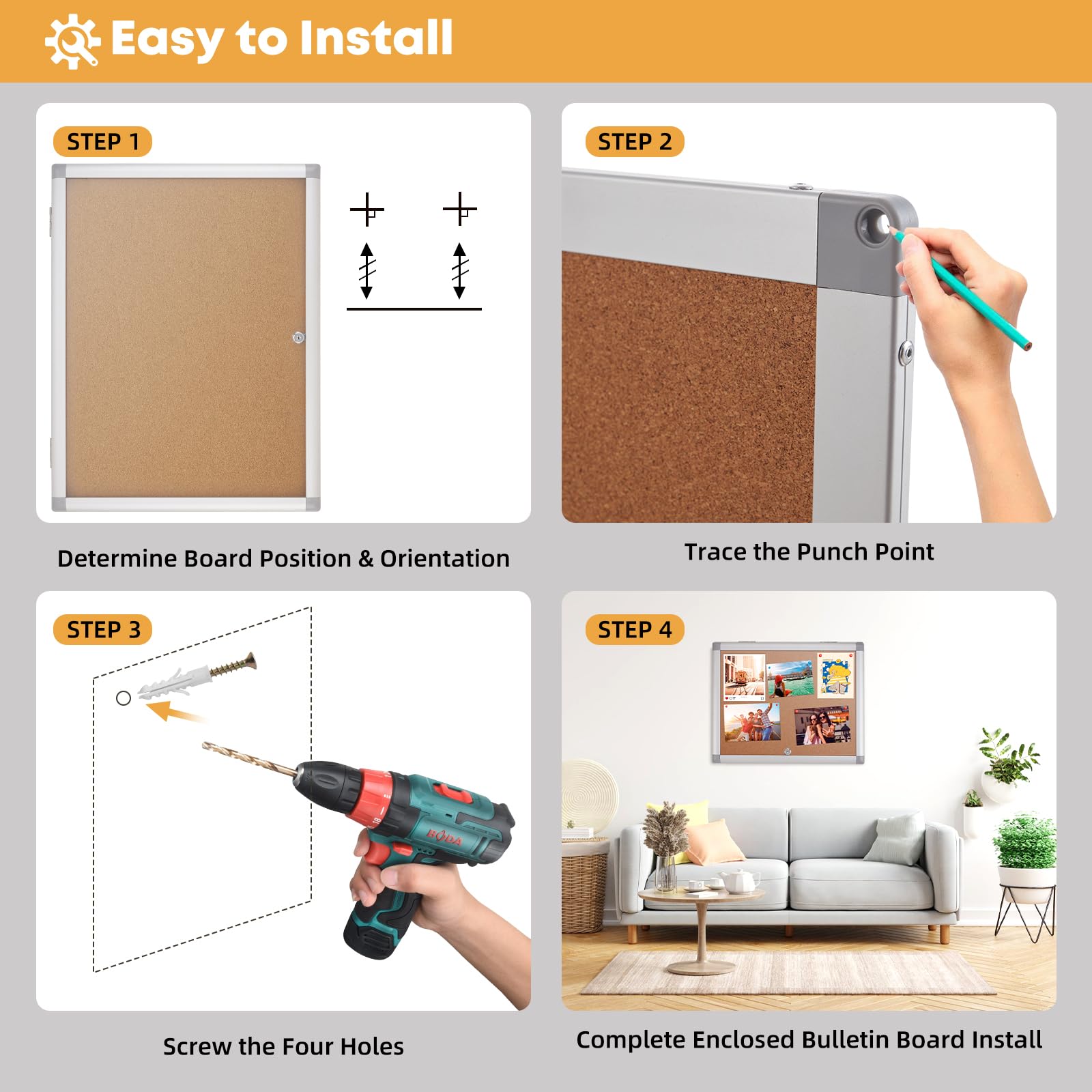 Easy to Install

STEP 1

Determine Board Position & Orientation

STEP 2

Trace the Punch Point

STEP 3

BODA

Screw the Four Holes

STEP 4

Complete Enclosed Bulletin Board Install