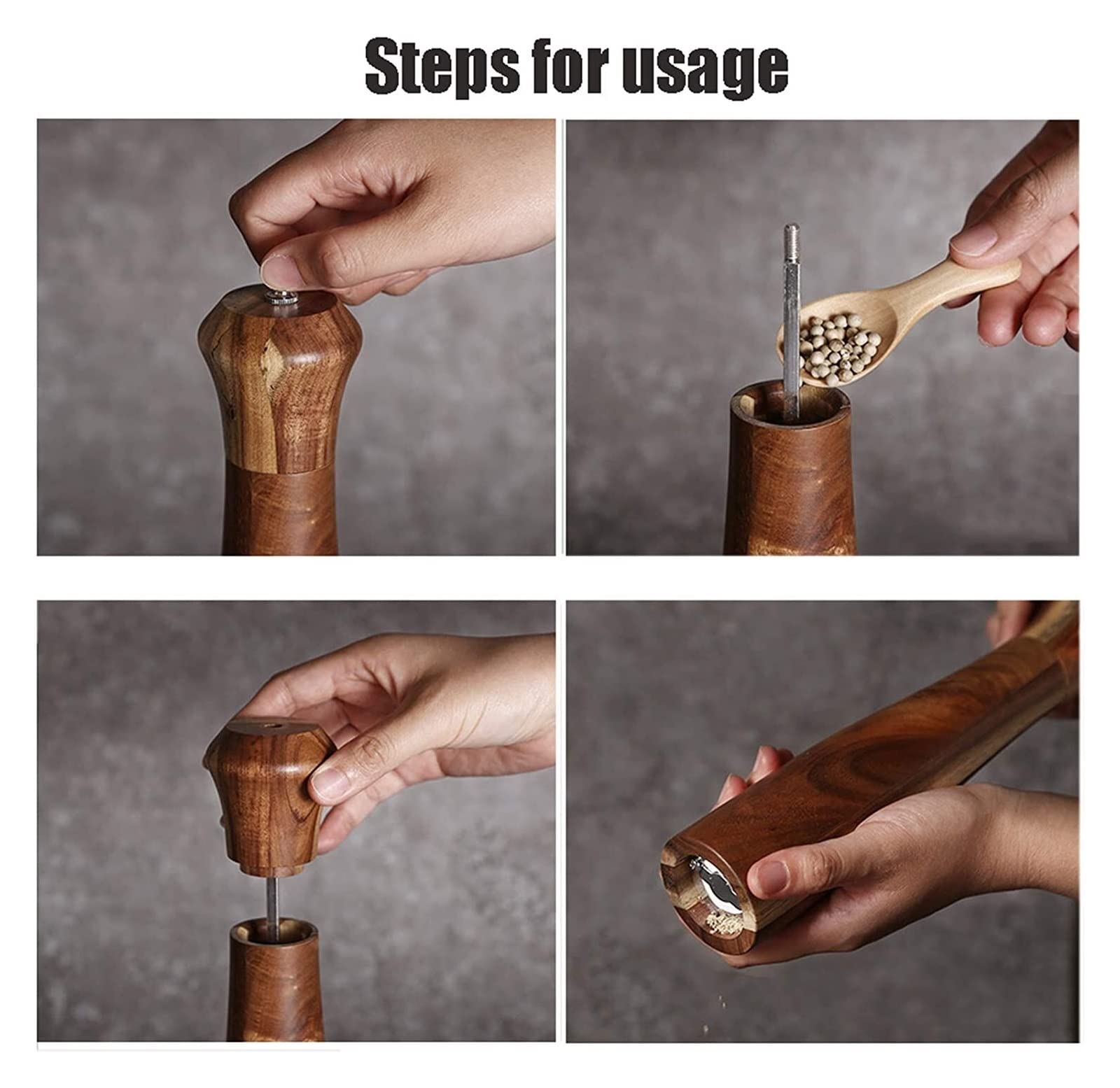 Steps for usage