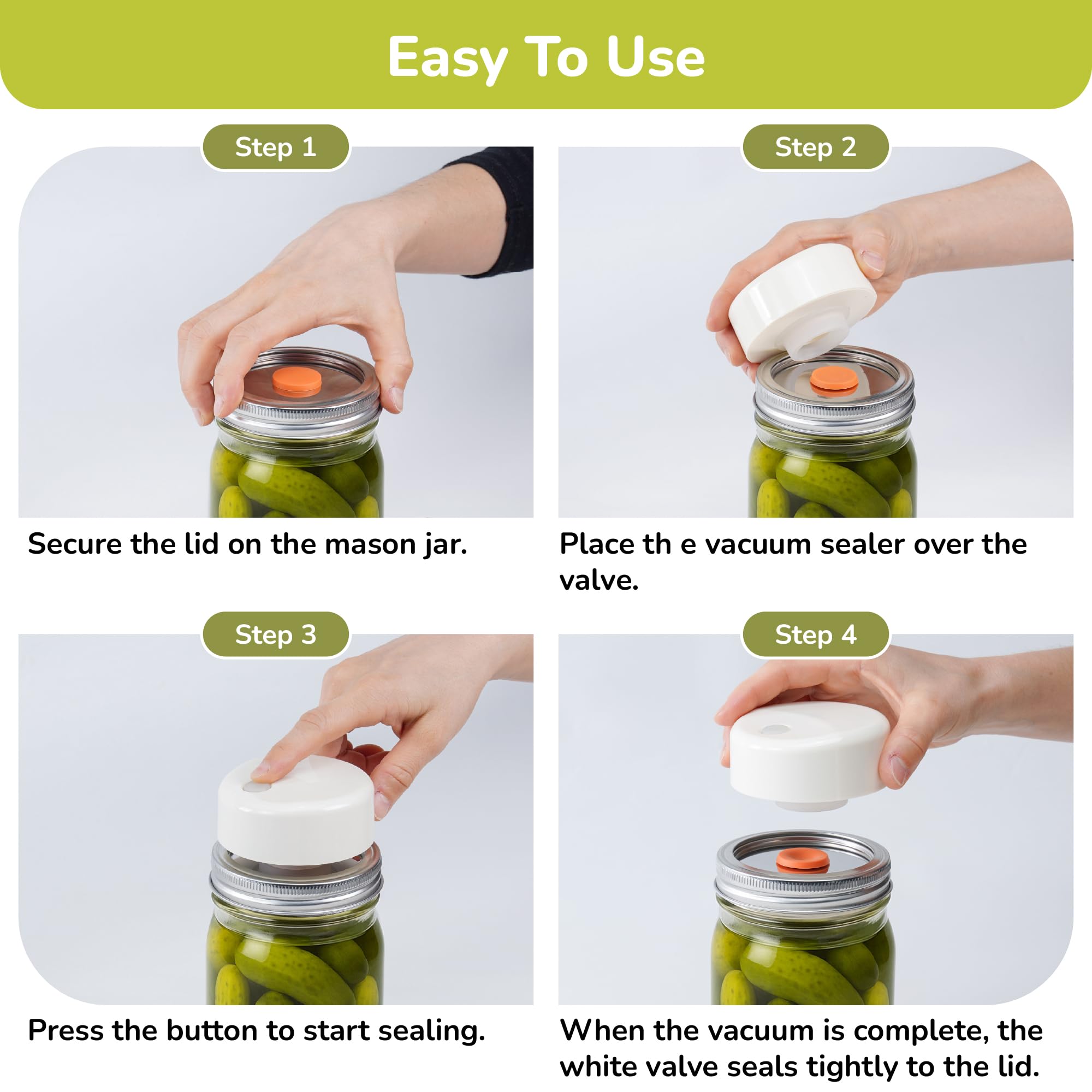 Easy To Use

Step 1

Secure the lid on the mason jar.

Step 2

Place th e vacuum sealer over the valve.

Step 3

Press the button to start sealing.

Step 4

When the vacuum is complete, the white valve seals tightly to the lid.