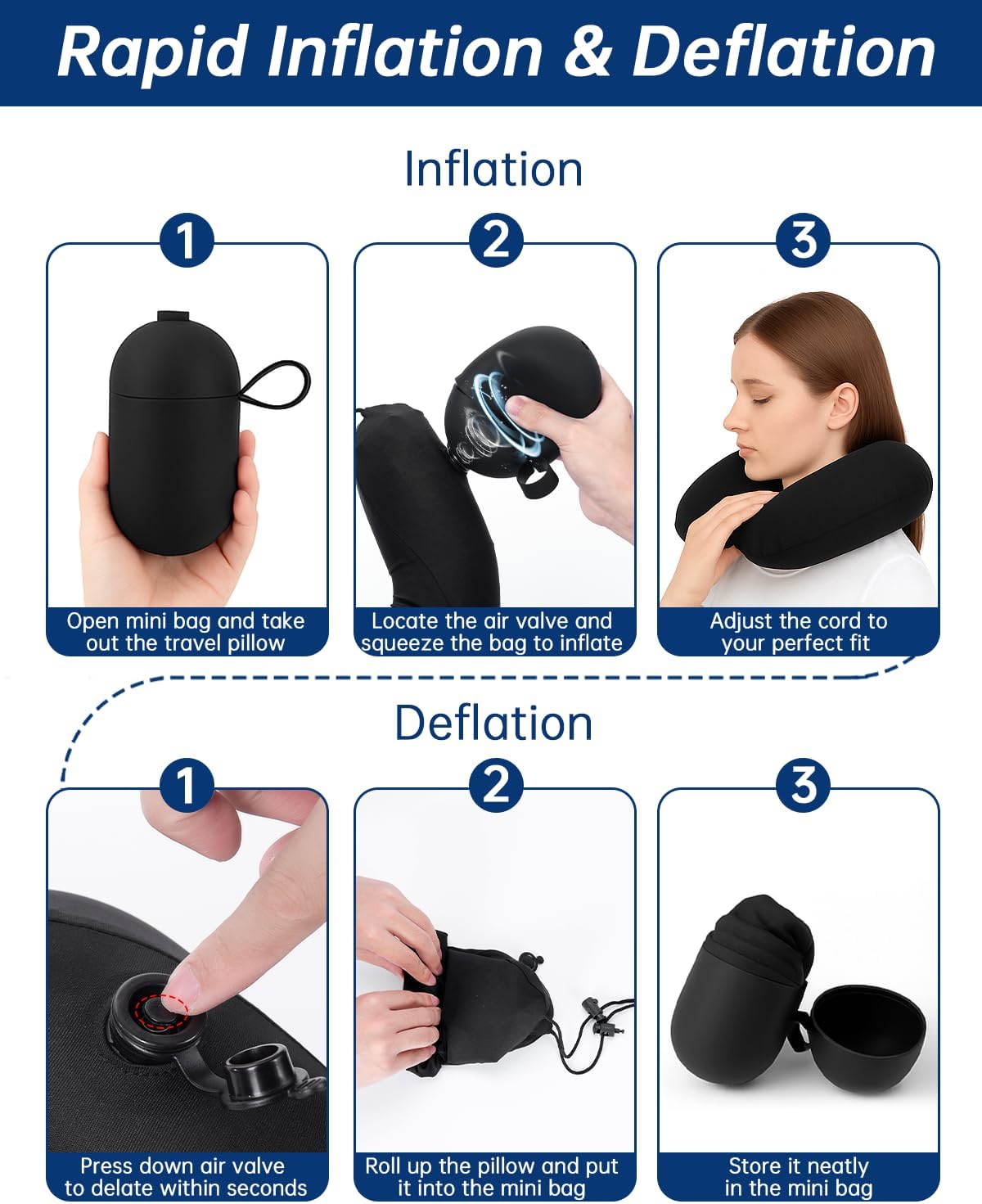 Rapid Inflation & Deflation

Inflation

1
Open mini bag and take out the travel pillow

2
Locate the air valve and squeeze the bag to inflate

3
Adjust the cord to your perfect fit

Deflation

1
Press down air valve to delate within seconds

2
Roll up the pillow and put it into the mini bag

3
Store it neatly in the mini bag