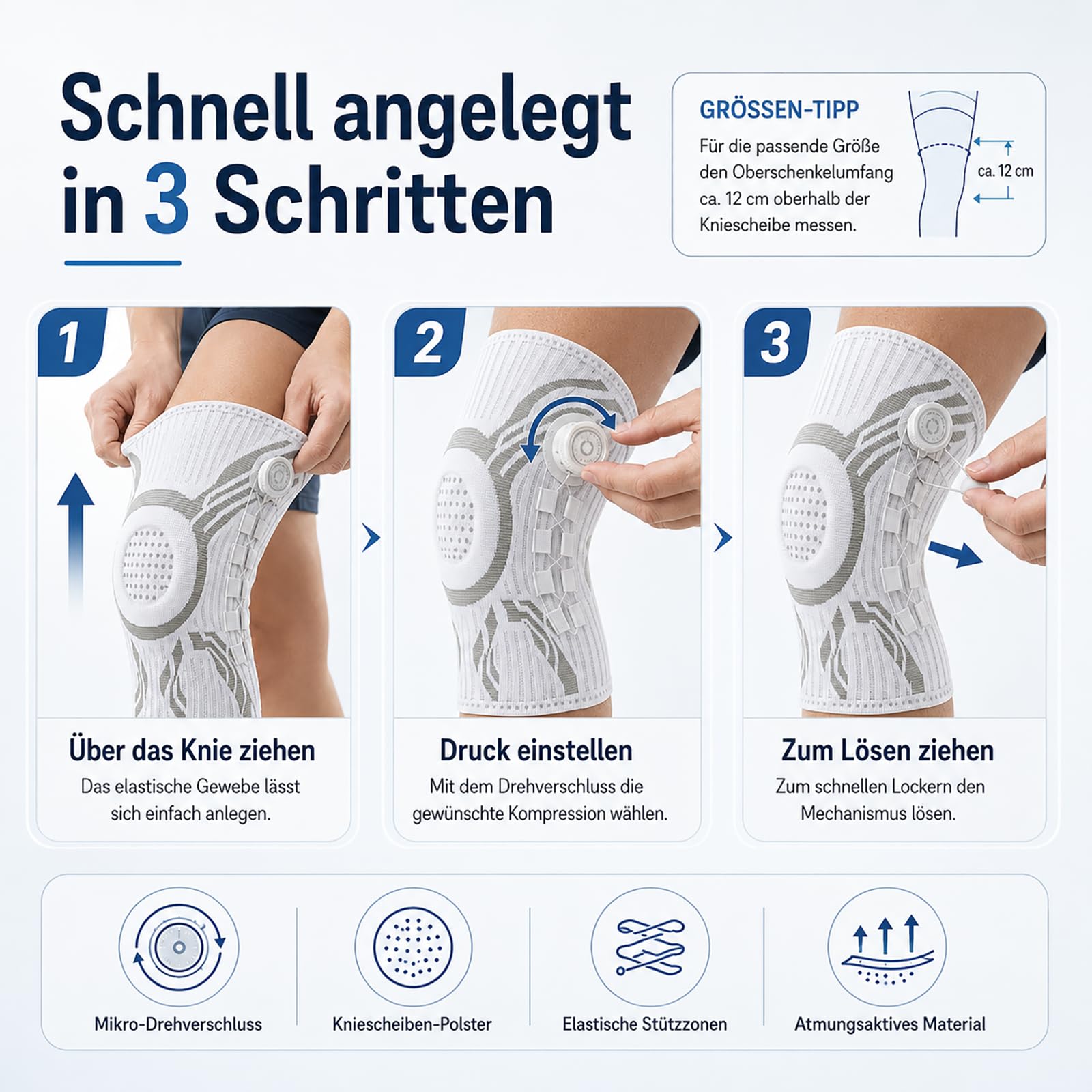 Schnell angelegt in 3 Schritten

GRÖSSEN-TIPP

Für die passende Größe den Oberschenkelumfang ca. 12 cm oberhalb der Kniescheibe messen.

ca. 12 cm

1

Über das Knie ziehen

Das elastische Gewebe lässt sich einfach anlegen.

2

Druck einstellen

Mit dem Drehverschluss die gewünschte Kompression wählen.

3

Zum Lösen ziehen

Zum schnellen Lockern den Mechanismus lösen.

Mikro-Drehverschluss

Kniescheiben-Polster

Elastische Stützzonen

Atmungsaktives Material