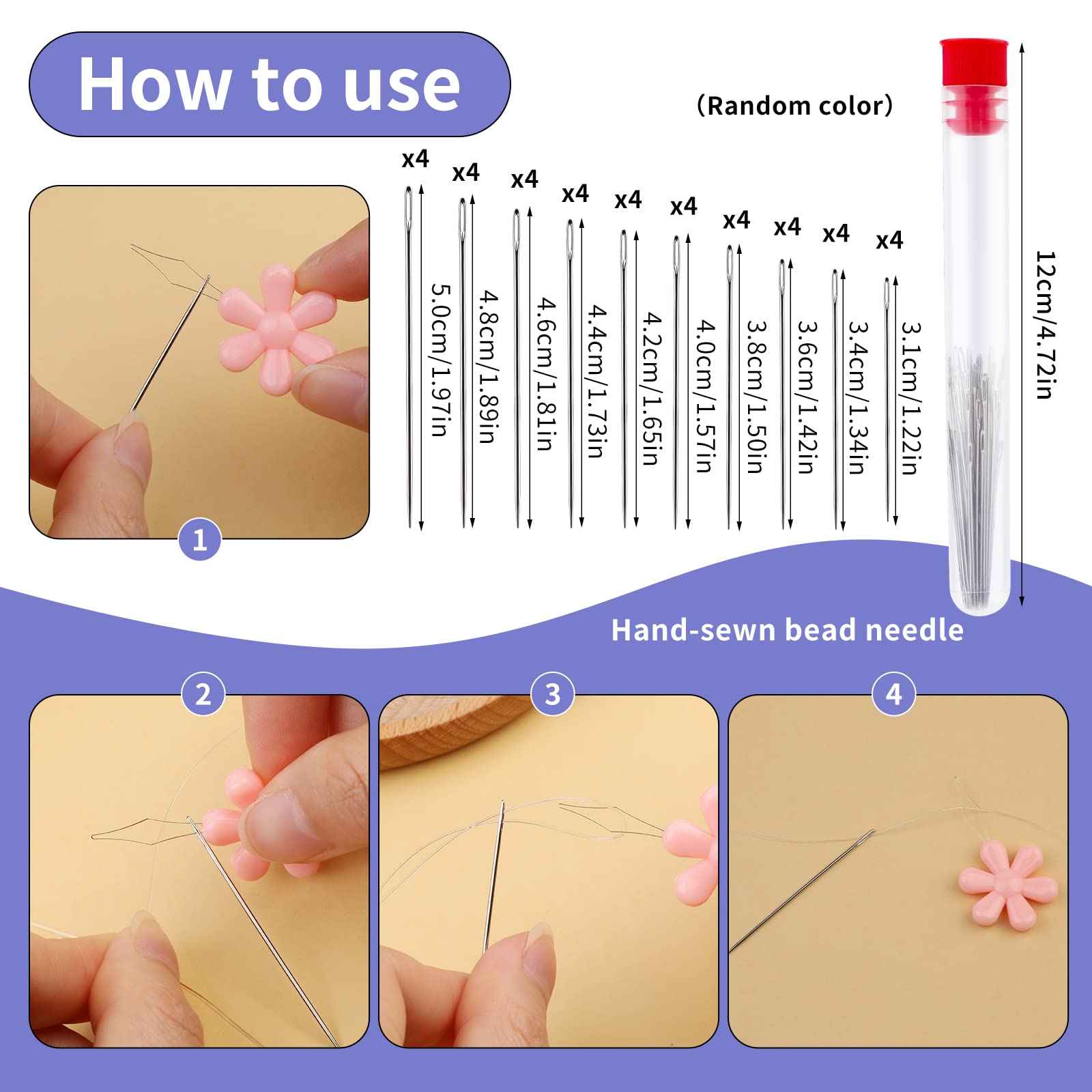 How to use

(Random color)

x4
5.0cm/1.97in

x4
4.8cm/1.89in

x4
4.6cm/1.81in

x4
4.4cm/1.73in

x4
4.2cm/1.65in

x4
4.0cm/1.57in

x4
3.8cm/1.50in

x4
3.6cm/1.42in

x4
3.4cm/1.34in

x4
3.1cm/1.22in

12cm/4.72in

1

Hand-sewn bead needle

2

3

4