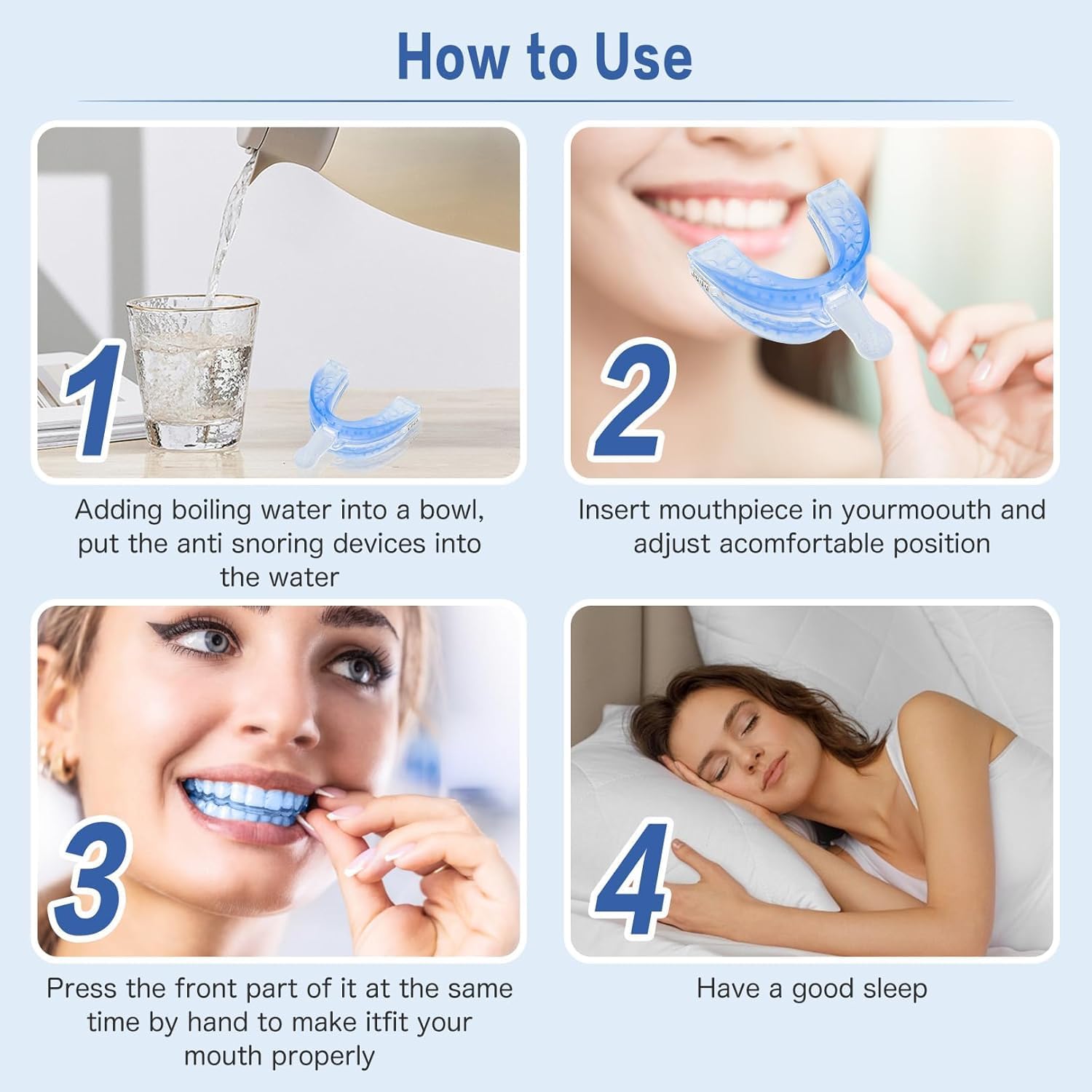 How to Use

1

Adding boiling water into a bowl, put the anti snoring devices into the water

2

Insert mouthpiece in yourmoouth and adjust acomfortable position

3

Press the front part of it at the same time by hand to make itfit your mouth properly

4

Have a good sleep