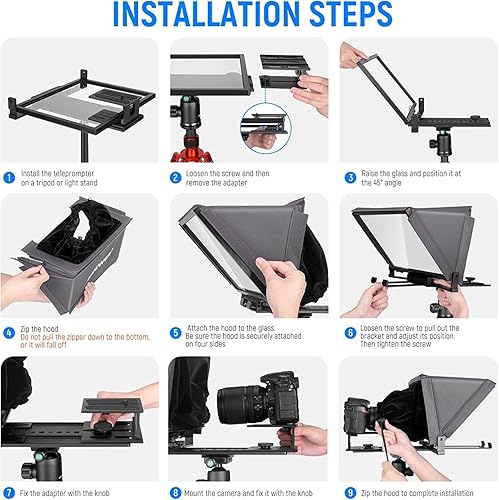 INSTALLATION STEPS

1 Install the teleprompter on a tripod or light stand

2 Loosen the screw and then remove the adapter

3 Raise the glass and position it at the 45° angle

4 Zip the hood
Do not pull the zipper down to the bottom, or it will fall off

5 Attach the hood to the glass. Be sure the hood is securely attached on four sides

6 Loosen the screw to pull out the bracket and adjust its position. Then tighten the screw

7 Fix the adapter with the knob

8 Mount the camera and fix it with the knob

9 Zip the hood to complete installation