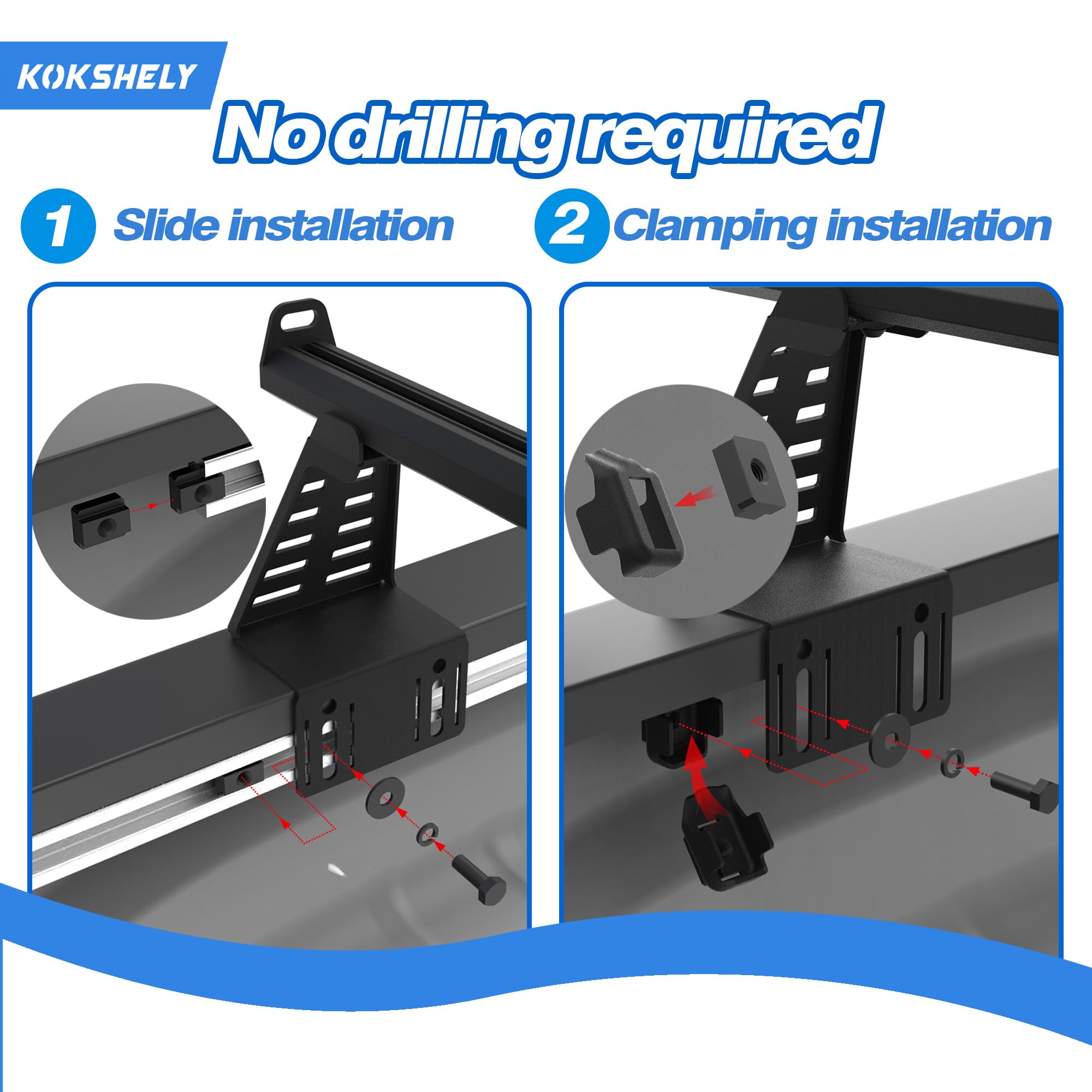 KOKSHELY

No drilling required

1 Slide installation

2 Clamping installation