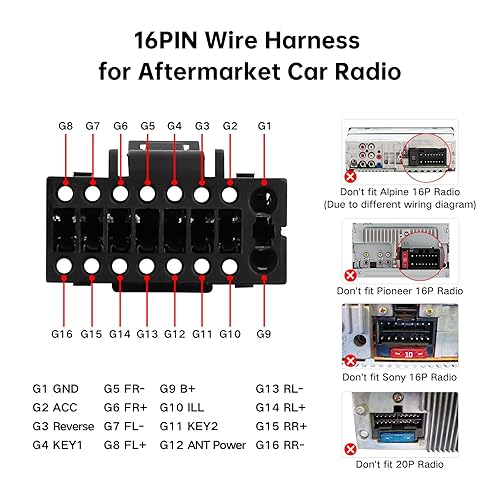 16PIN Wire Harness
for Aftermarket Car Radio

G8 G7 G6 G5 G4 G3 G2 G1

G16 G15 G14 G13 G12 G11 G10 G9

G1 GND
G2 ACC
G3 Reverse
G4 KEY1

G5 FR-
G6 FR+
G7 FL-
G8 FL+

G9 B+
G10 ILL
G11 KEY2
G12 ANT Power

G13 RL-
G14 RL+
G15 RR+
G16 RR-

Don't fit Alpine 16P Radio
(Due to different wiring diagram)

Don't fit Pioneer 16P Radio

10

Don't fit Sony 16P Radio

Don't fit 20P Radio