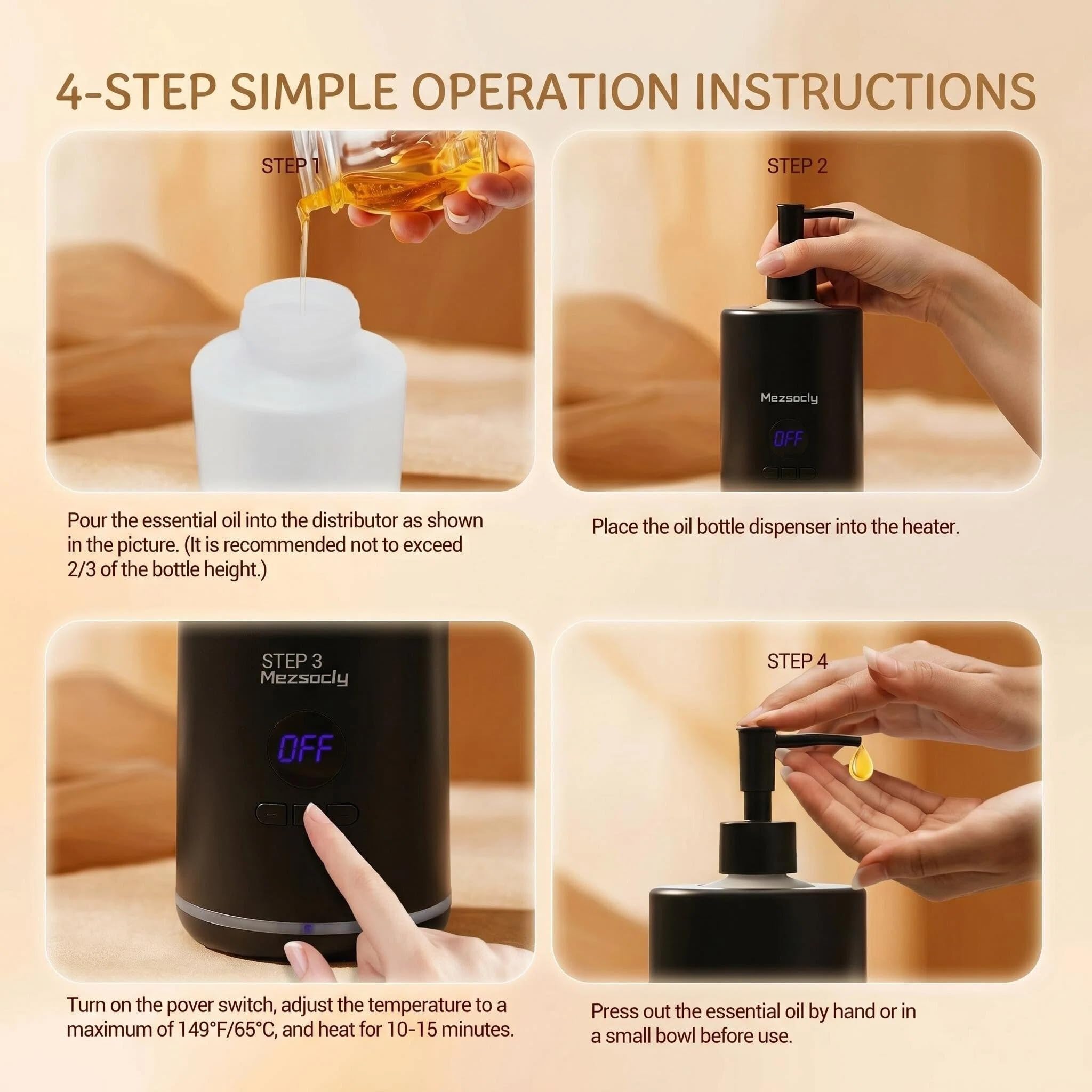 4-STEP SIMPLE OPERATION INSTRUCTIONS

STEP 1

Pour the essential oil into the distributor as shown in the picture. (It is recommended not to exceed 2/3 of the bottle height.)

STEP 2

Mezsocly

OFF

Place the oil bottle dispenser into the heater.

STEP 3

Mezsocly

OFF

Turn on the pover switch, adjust the temperature to a maximum of 149°F/65°C, and heat for 10-15 minutes.

STEP 4

Press out the essential oil by hand or in a small bowl before use.