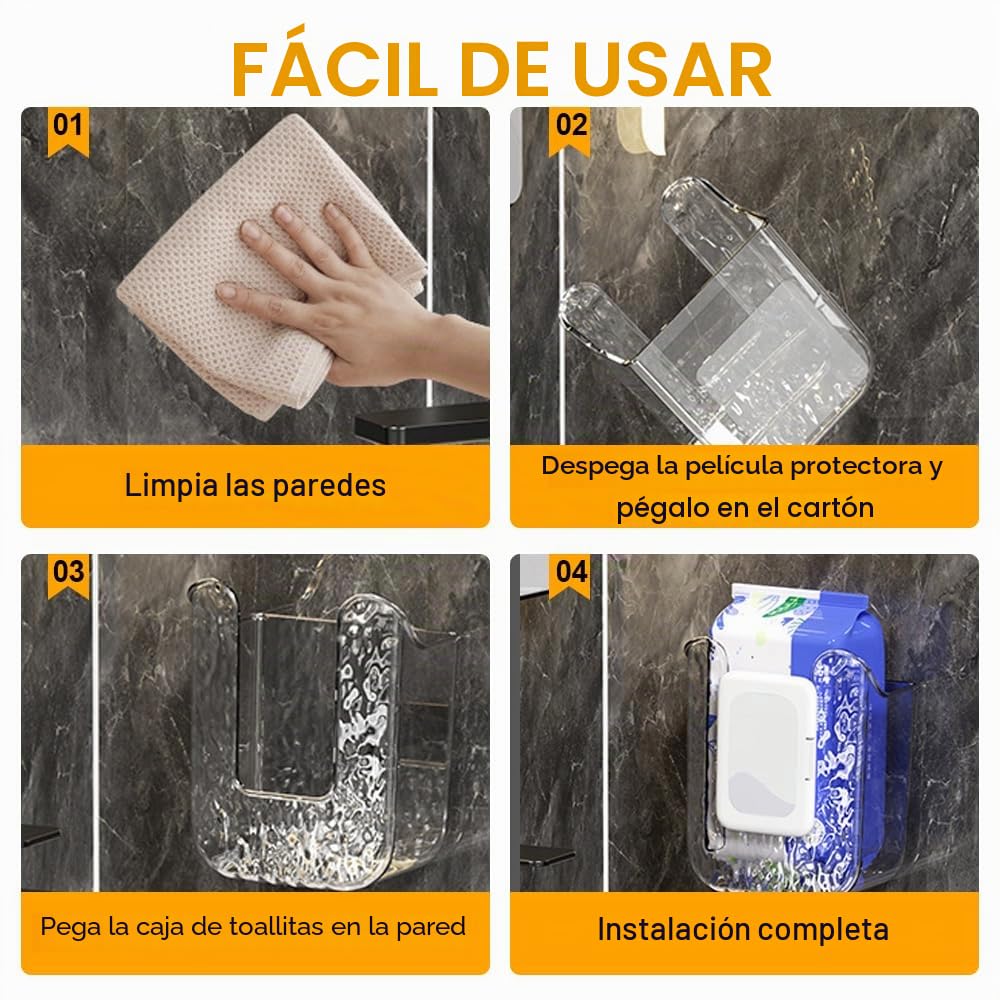 FÁCIL DE USAR

01

Limpia las paredes

02

Despega la película protectora y pégalo en el cartón

03

Pega la caja de toallitas en la pared

04

Instalación completa