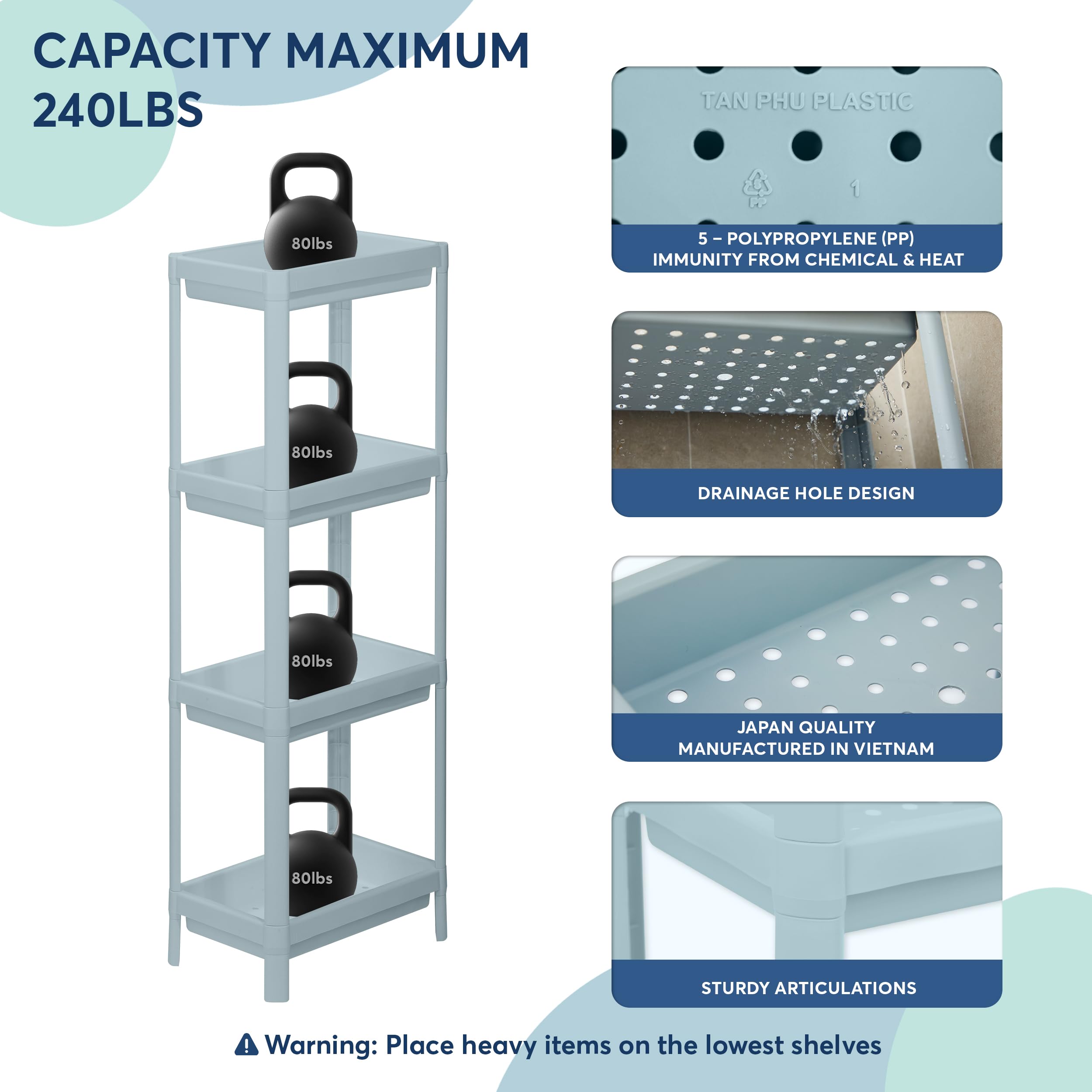 CAPACITY MAXIMUM 240LBS

80lbs

80lbs

80lbs

80lbs

TAN PHU PLASTIC

5
PP

1

5 – POLYPROPYLENE (PP)
IMMUNITY FROM CHEMICAL & HEAT

DRAINAGE HOLE DESIGN

JAPAN QUALITY
MANUFACTURED IN VIETNAM

STURDY ARTICULATIONS

Warning: Place heavy items on the lowest shelves