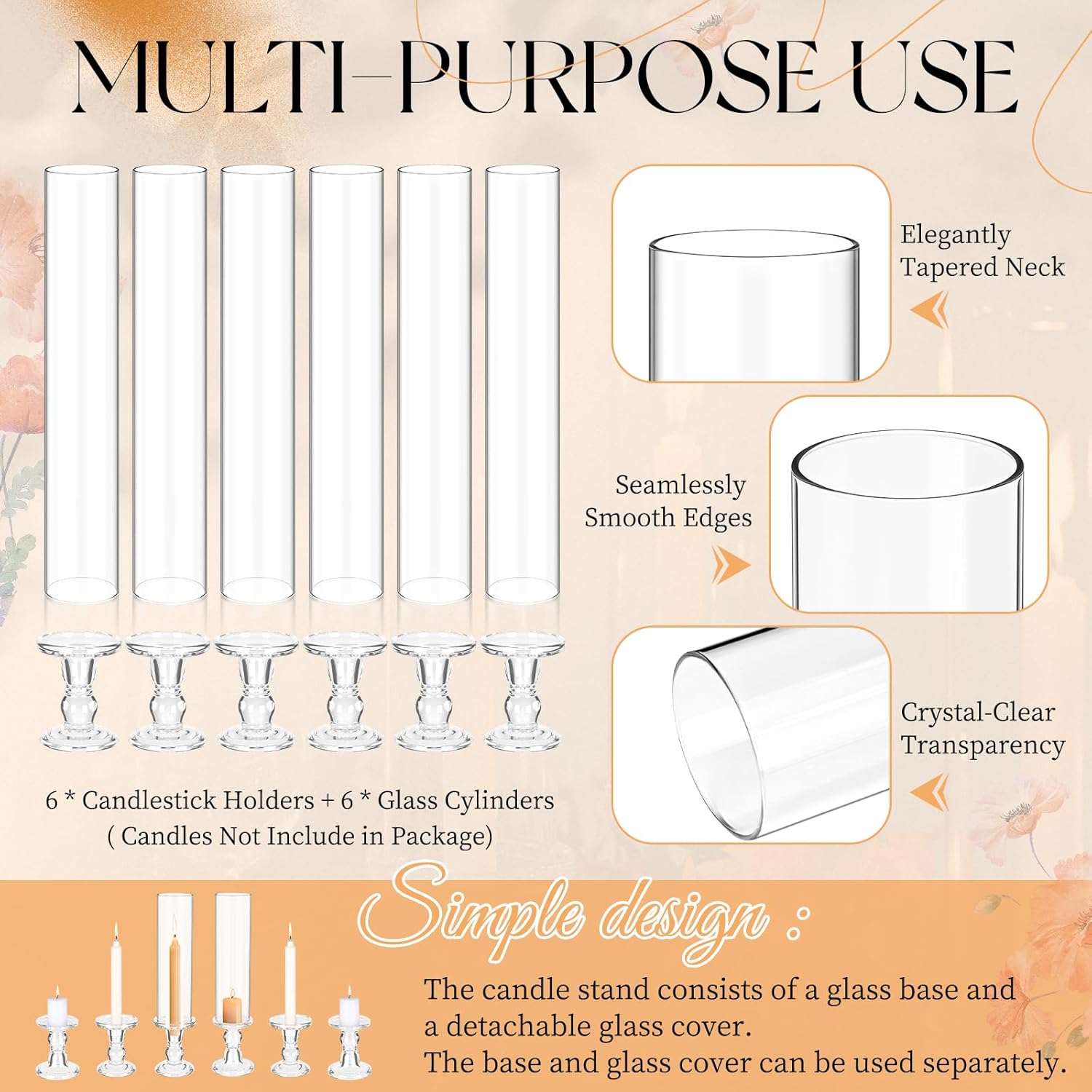 MULTI-PURPOSE USE

Elegantly Tapered Neck

Seamlessly Smooth Edges

Crystal-Clear Transparency

6 * Candlestick Holders + 6 * Glass Cylinders
( Candles Not Include in Package)

Simple design :

The candle stand consists of a glass base and a detachable glass cover.
The base and glass cover can be used separately.