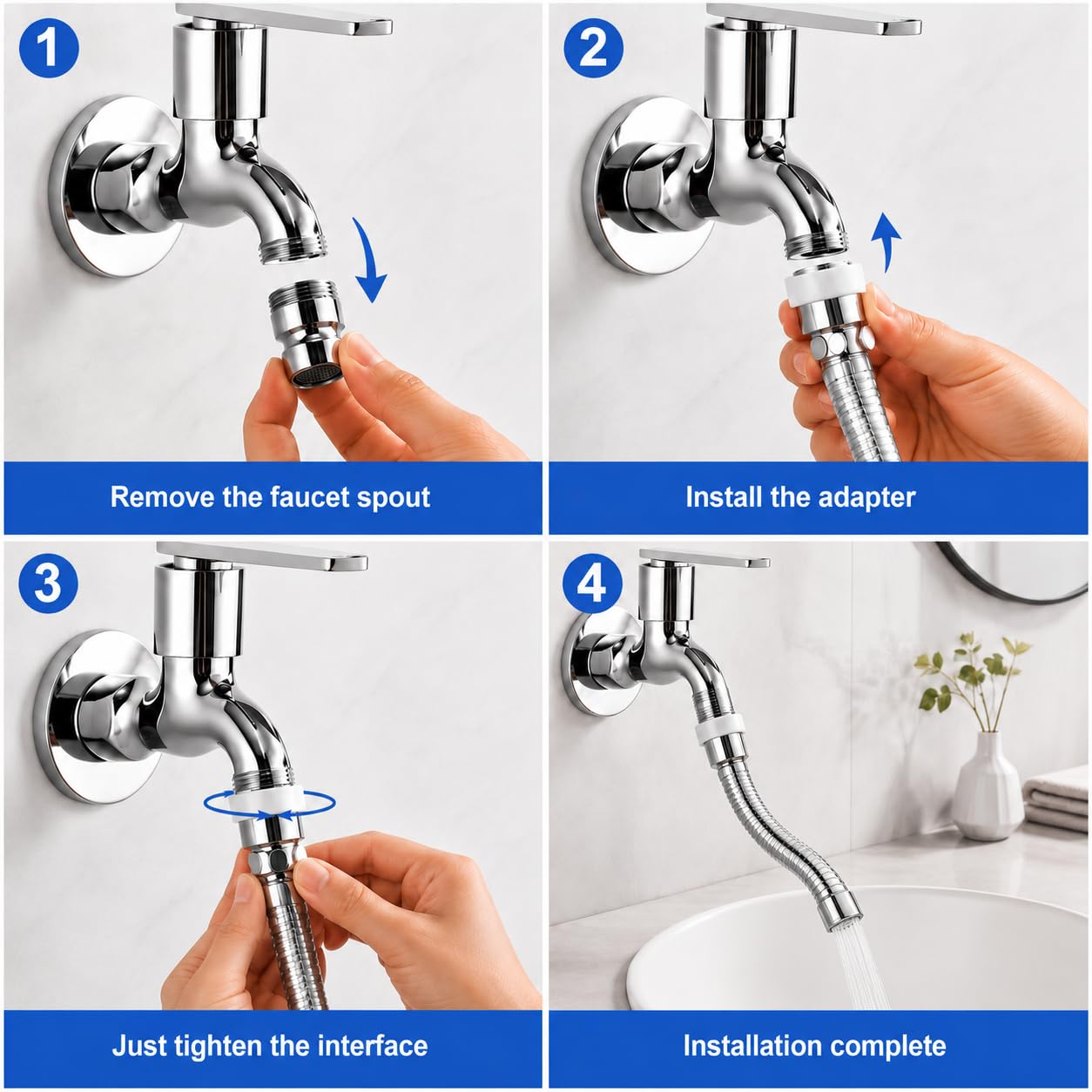 1
Remove the faucet spout

2
Install the adapter

3
Just tighten the interface

4
Installation complete