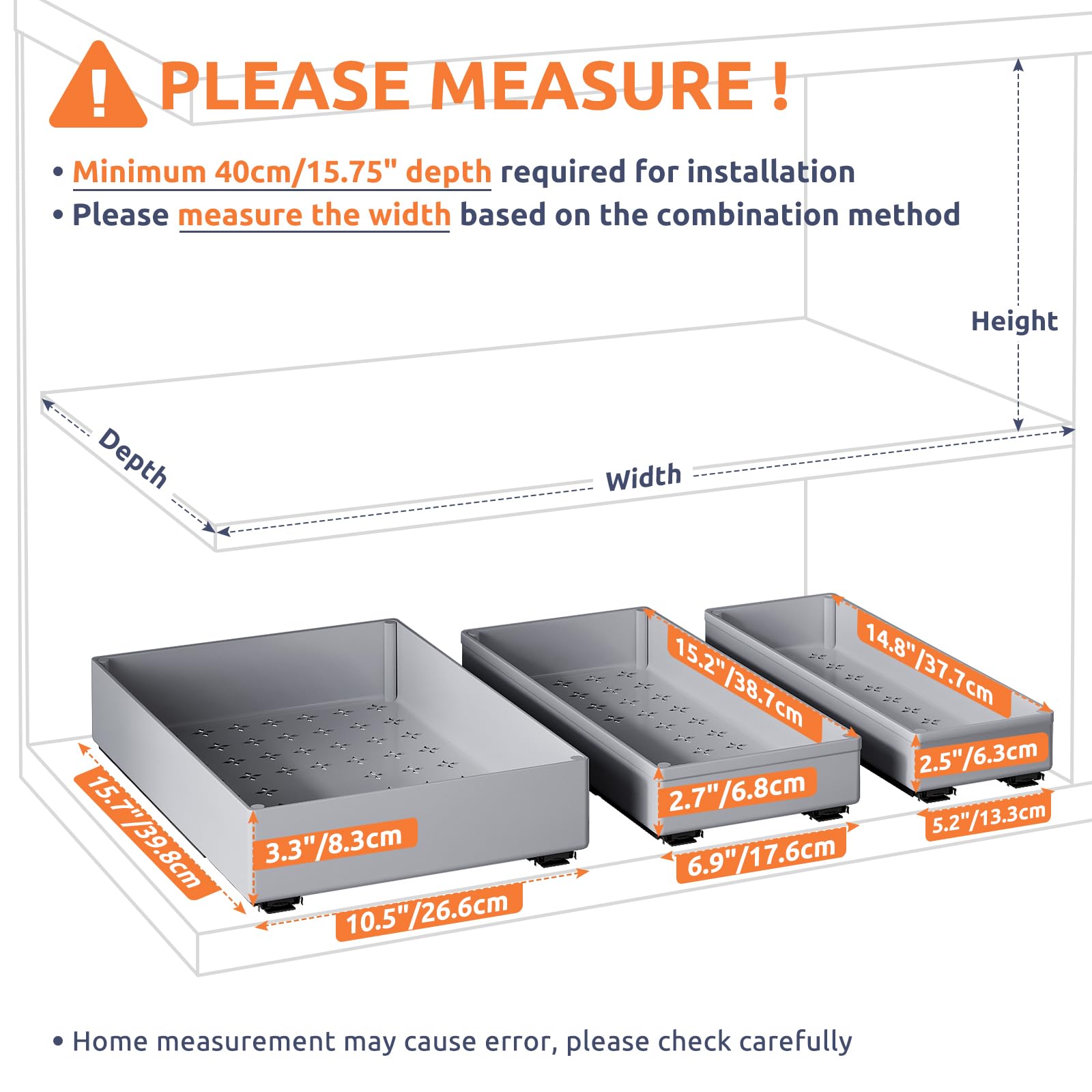 PLEASE MEASURE !

• Minimum 40cm/15.75" depth required for installation
• Please measure the width based on the combination method

Height

Depth

Width

15.7"/39.8cm

3.3"/8.3cm

10.5"/26.6cm

15.2"/38.7cm

2.7"/6.8cm

6.9"/17.6cm

14.8"/37.7cm

2.5"/6.3cm

5.2"/13.3cm

• Home measurement may cause error, please check carefully