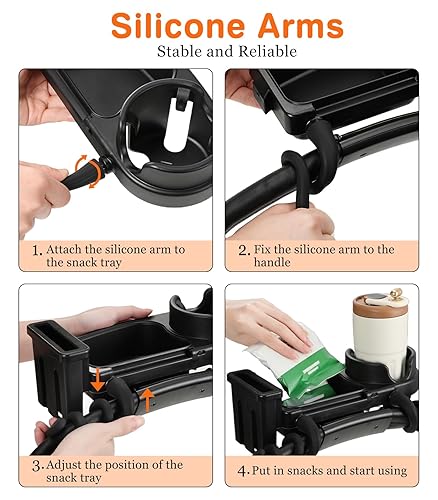 Silicone Arms

Stable and Reliable

1. Attach the silicone arm to the snack tray

2. Fix the silicone arm to the handle

3. Adjust the position of the snack tray

4. Put in snacks and start using