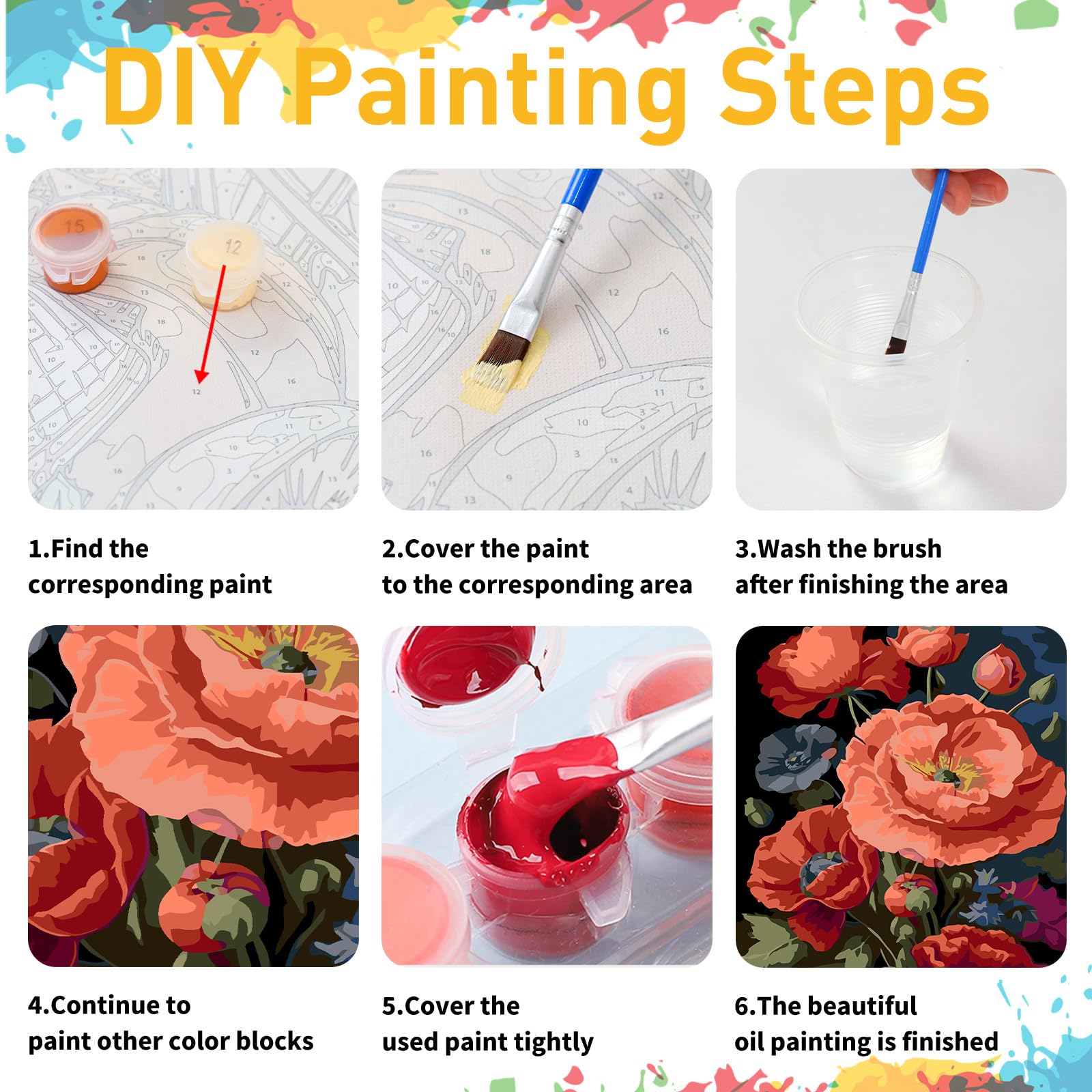 DIY Painting Steps

15

12

12

1.Find the corresponding paint

2.Cover the paint to the corresponding area

3.Wash the brush after finishing the area

4.Continue to paint other color blocks

5.Cover the used paint tightly

6.The beautiful oil painting is finished