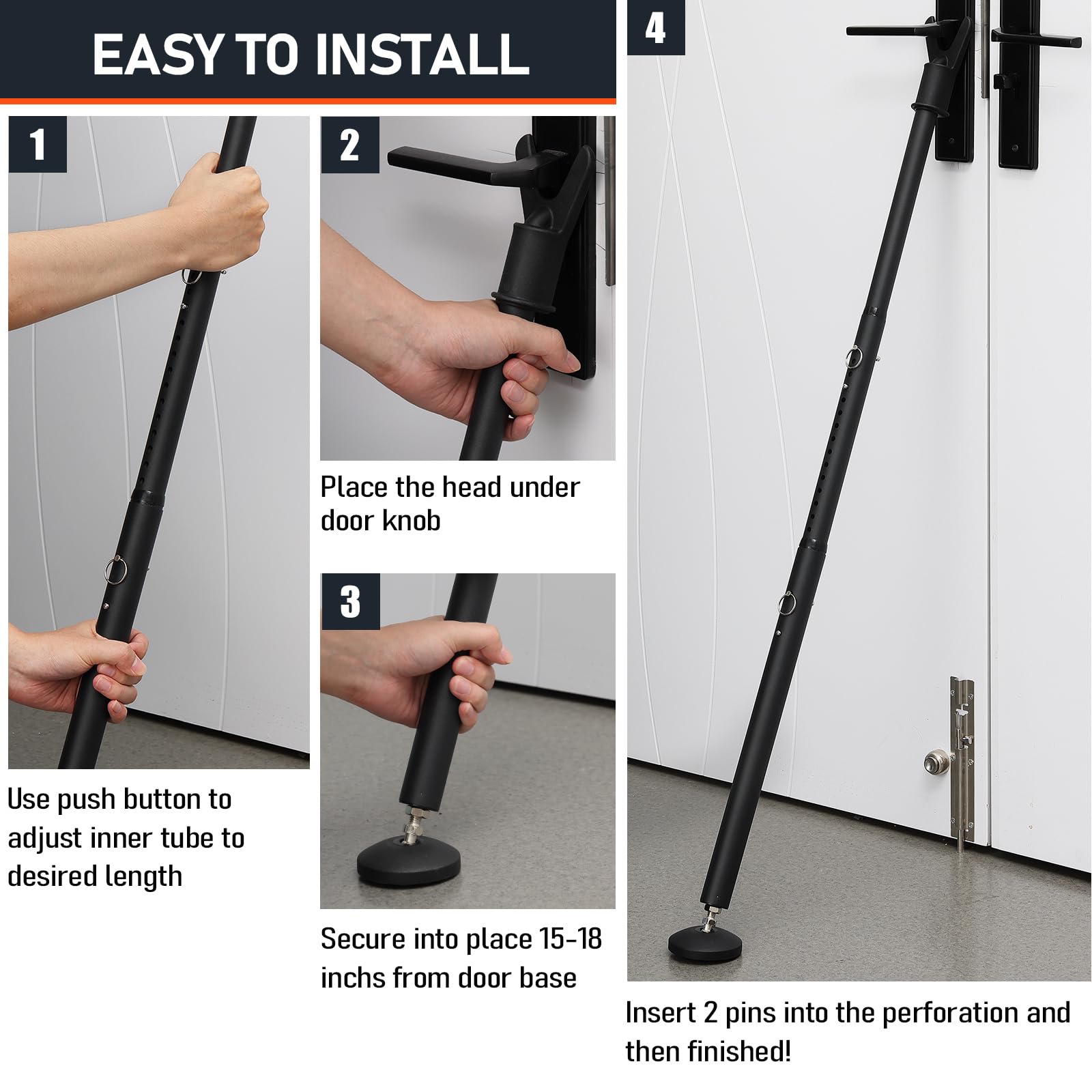 EASY TO INSTALL

1

Use push button to adjust inner tube to desired length

2

Place the head under door knob

3

Secure into place 15-18 inchs from door base

4

Insert 2 pins into the perforation and then finished!