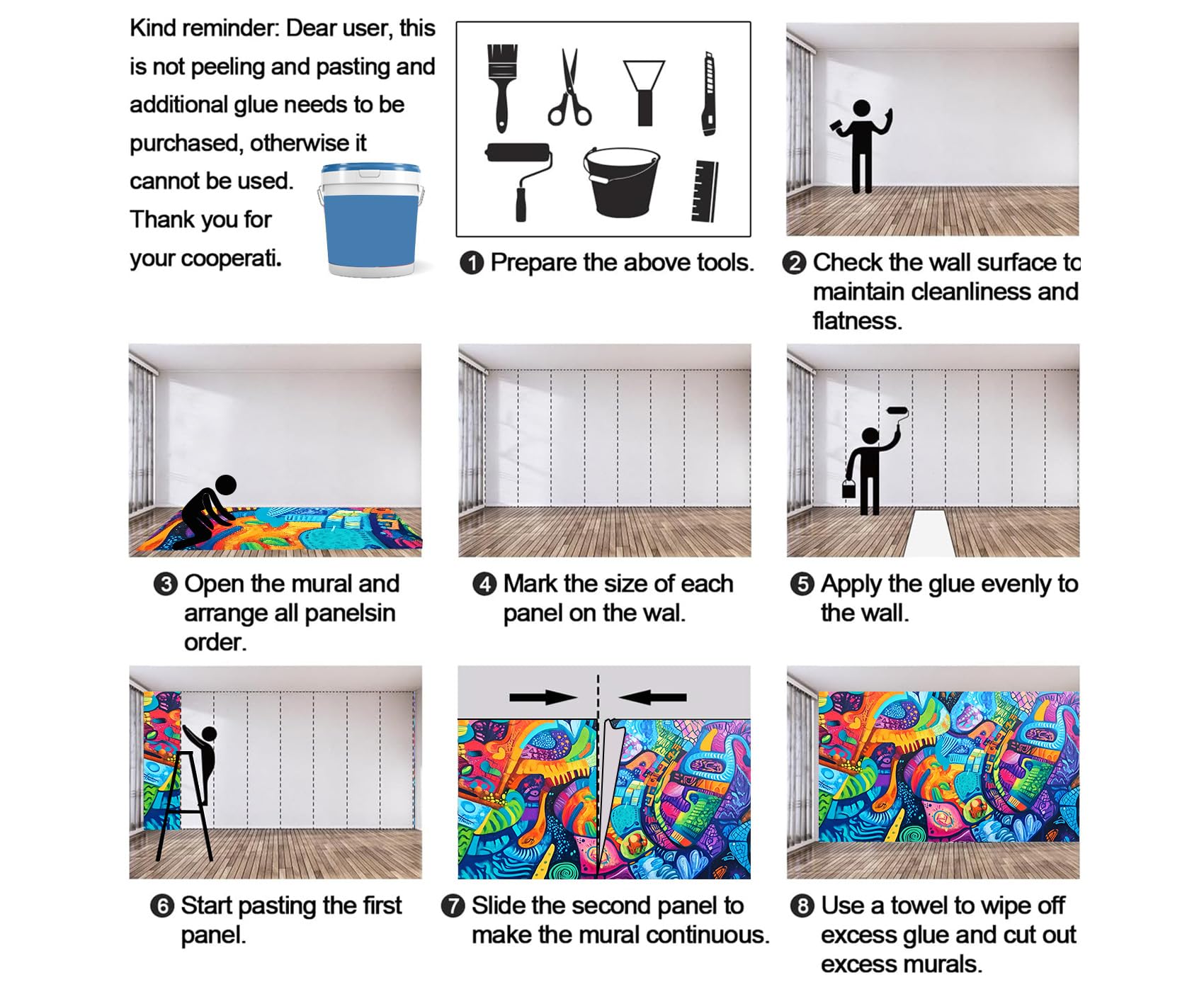 Kind reminder: Dear user, this is not peeling and pasting and additional glue needs to be purchased, otherwise it cannot be used. Thank you for your cooperati.

❶ Prepare the above tools.

❷ Check the wall surface to maintain cleanliness and flatness.

❸ Open the mural and arrange all panelsin order.

❹ Mark the size of each panel on the wal.

❺ Apply the glue evenly to the wall.

❻ Start pasting the first panel.

❼ Slide the second panel to make the mural continuous.

❽ Use a towel to wipe off excess glue and cut out excess murals.