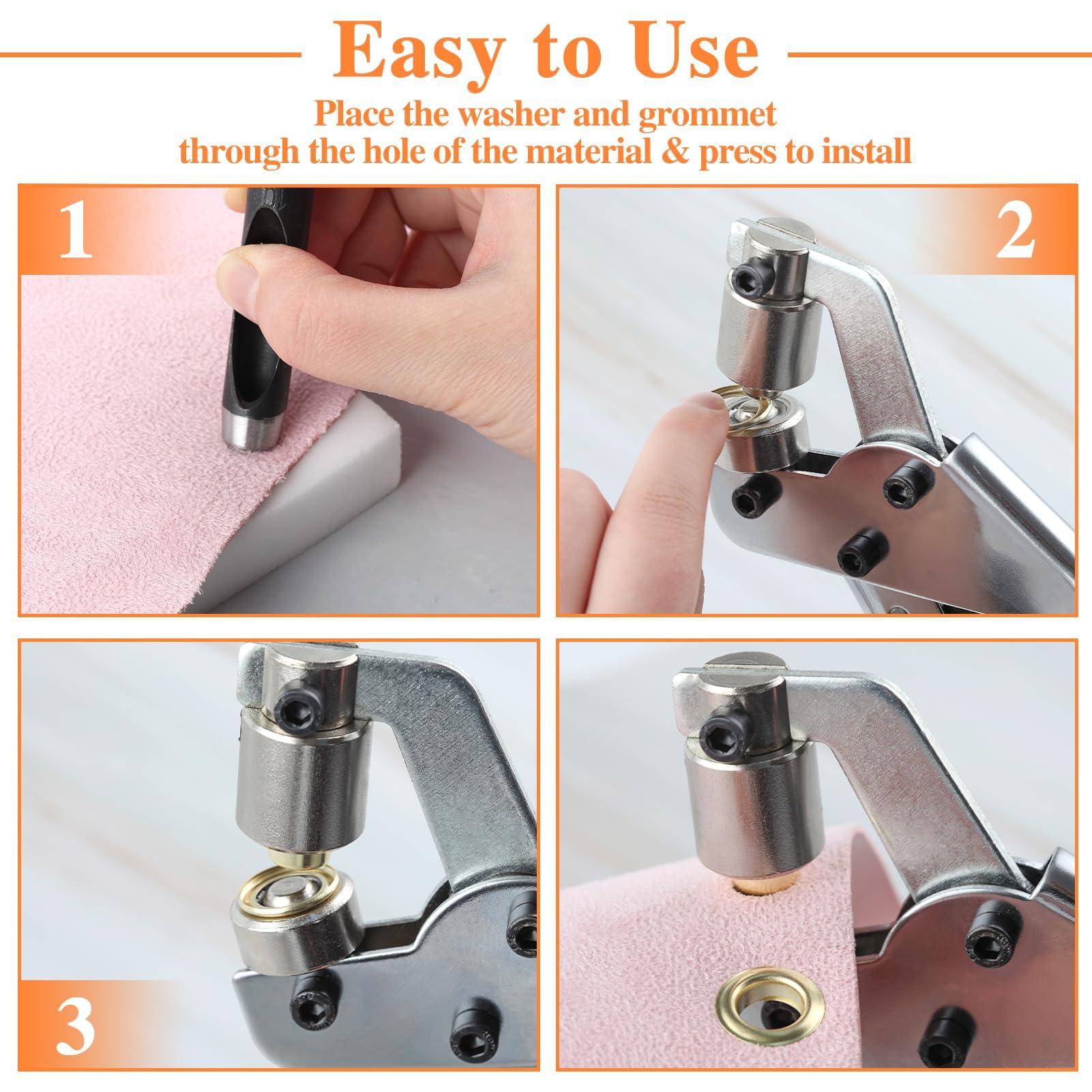 Easy to Use

Place the washer and grommet through the hole of the material & press to install

1

2

3