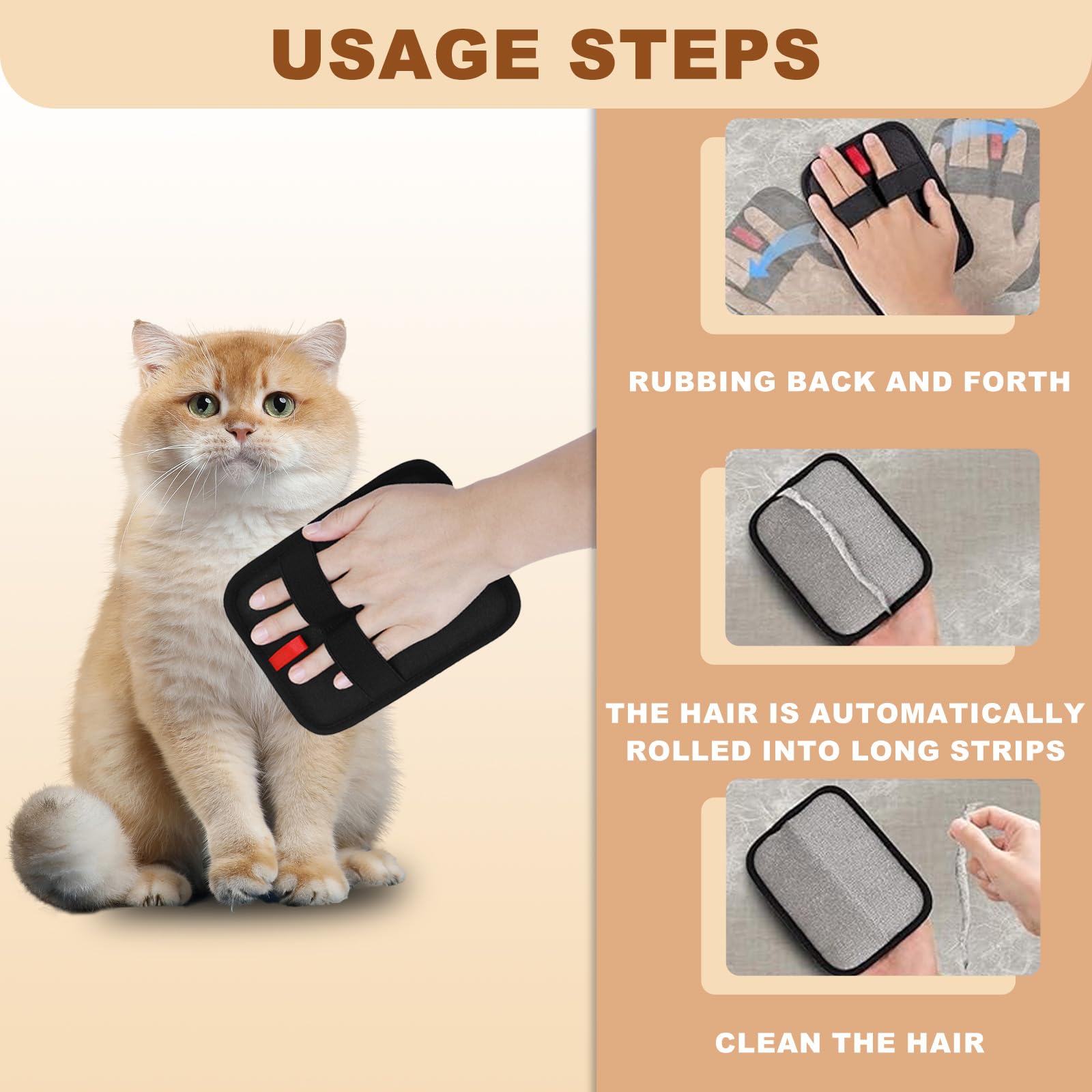 USAGE STEPS

RUBBING BACK AND FORTH

THE HAIR IS AUTOMATICALLY ROLLED INTO LONG STRIPS

CLEAN THE HAIR