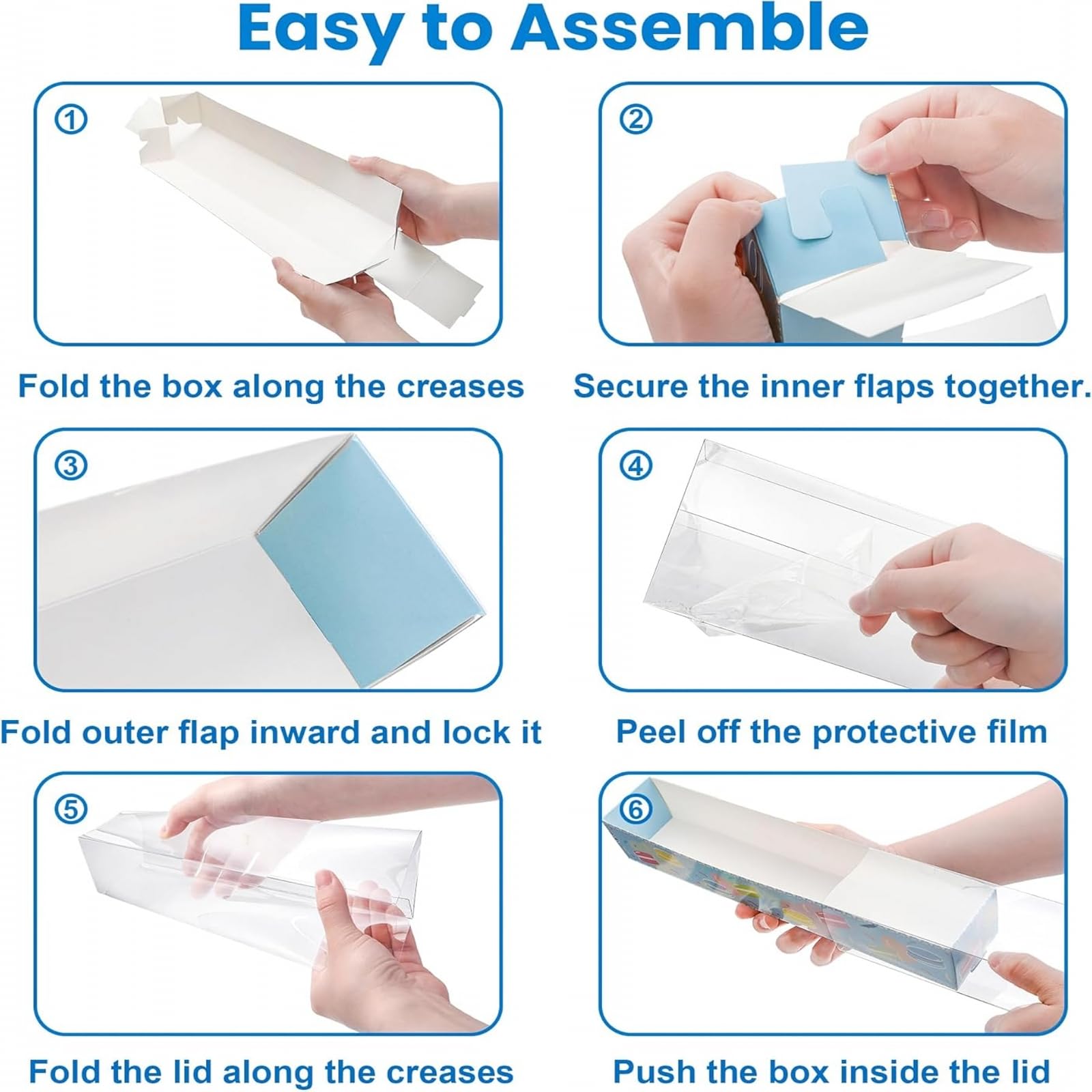 Easy to Assemble

①

Fold the box along the creases

②

Secure the inner flaps together.

③

Fold outer flap inward and lock it

④

Peel off the protective film

⑤

Fold the lid along the creases

⑥

Push the box inside the lid