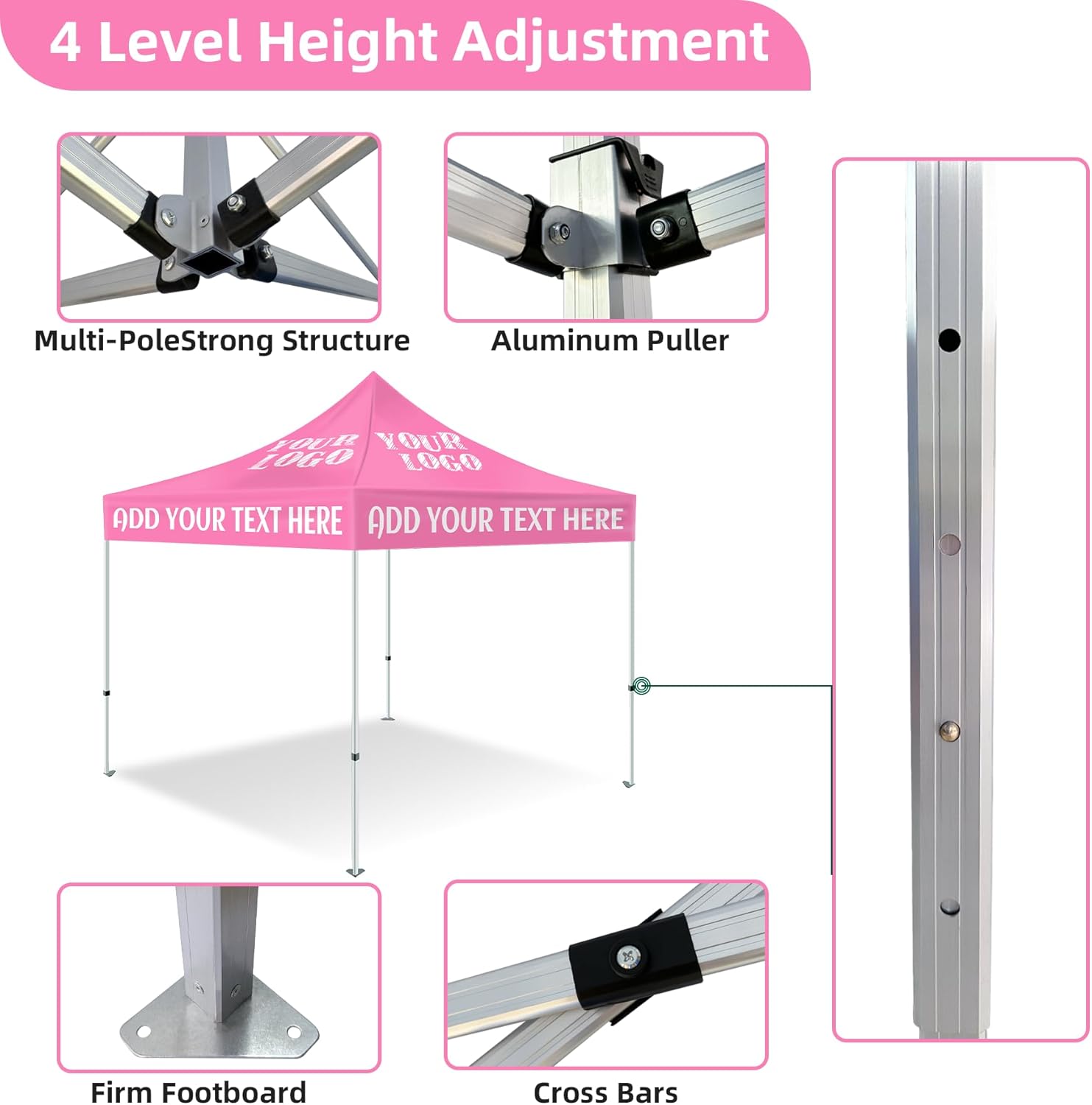 4 Level Height Adjustment

Multi-PoleStrong Structure

Aluminum Puller

YOUR LOGO

YOUR LOGO

ADD YOUR TEXT HERE

ADD YOUR TEXT HERE

Firm Footboard

Cross Bars