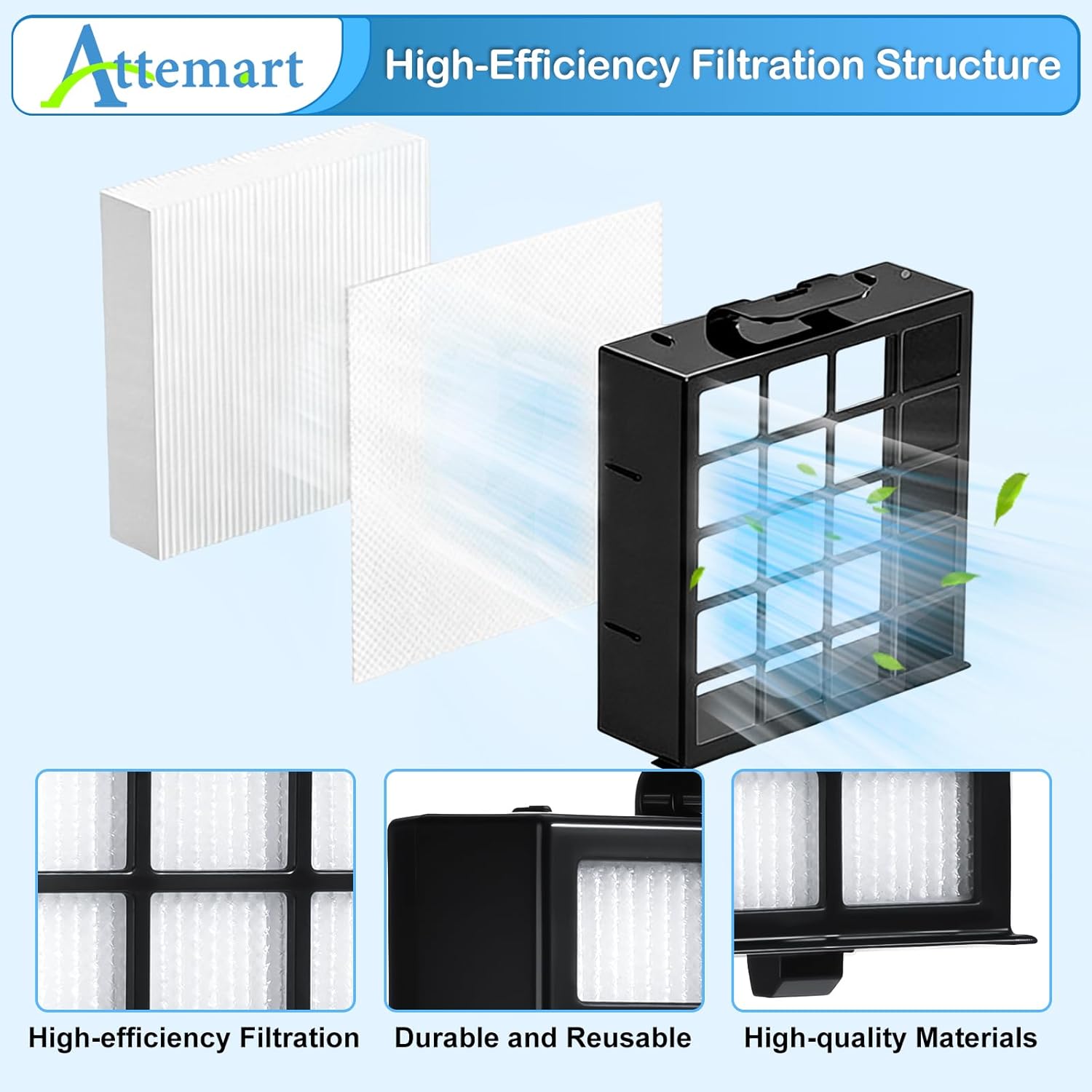 Attemart

High-Efficiency Filtration Structure

High-efficiency Filtration

Durable and Reusable

High-quality Materials