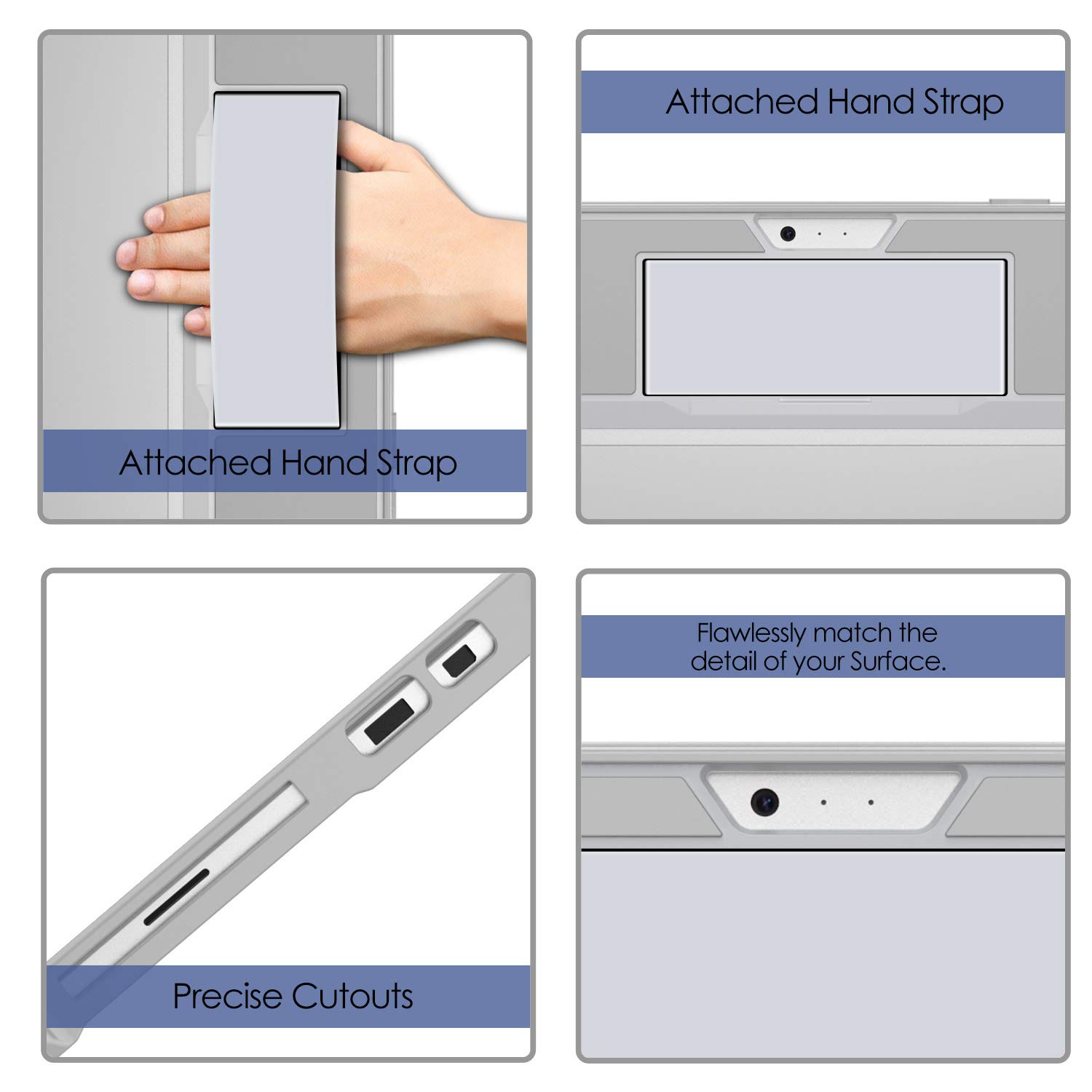 Attached Hand Strap

Attached Hand Strap

Precise Cutouts

Flawlessly match the detail of your Surface.