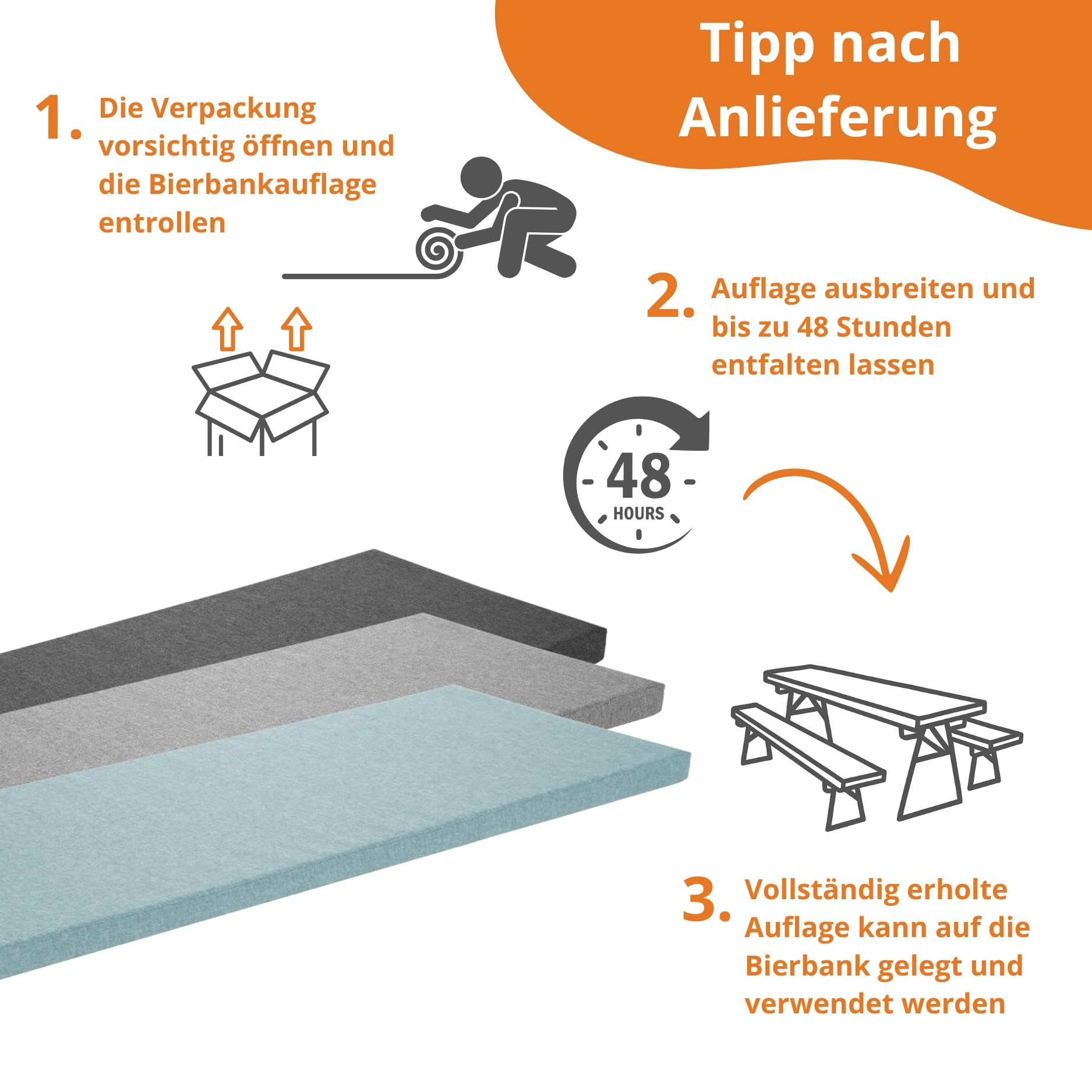 Tipp nach Anlieferung

1. Die Verpackung vorsichtig öffnen und die Bierbankauflage entrollen

2. Auflage ausbreiten und bis zu 48 Stunden entfalten lassen

48 HOURS

3. Vollständig erholte Auflage kann auf die Bierbank gelegt und verwendet werden