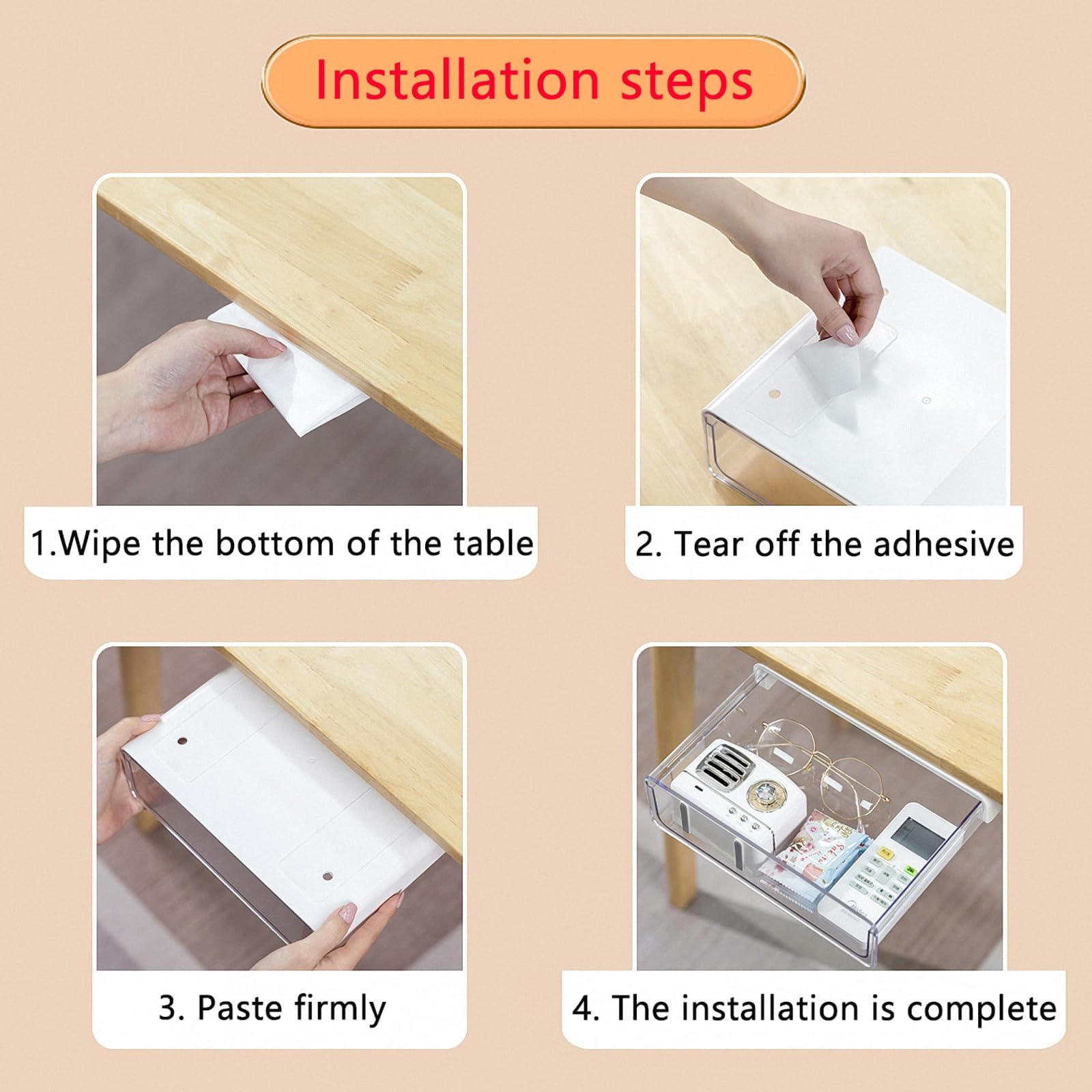 Installation steps

1.Wipe the bottom of the table

2. Tear off the adhesive

3. Paste firmly

4. The installation is complete