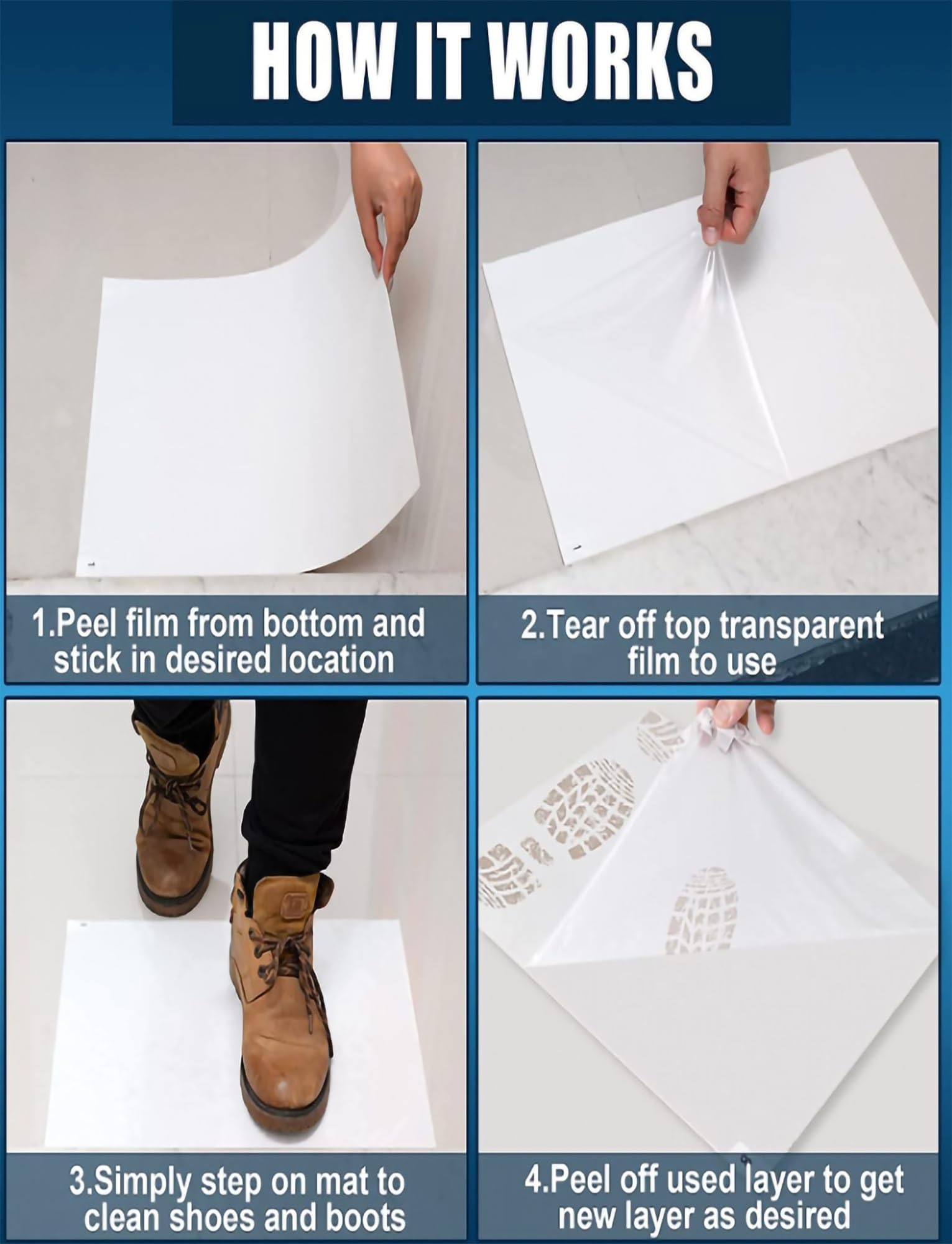 HOW IT WORKS

1.Peel film from bottom and stick in desired location

2.Tear off top transparent film to use

3.Simply step on mat to clean shoes and boots

4.Peel off used layer to get new layer as desired