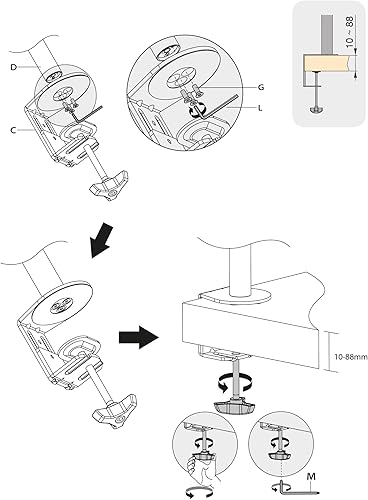 D
C
G
L
10 ~ 88
10-88mm
M