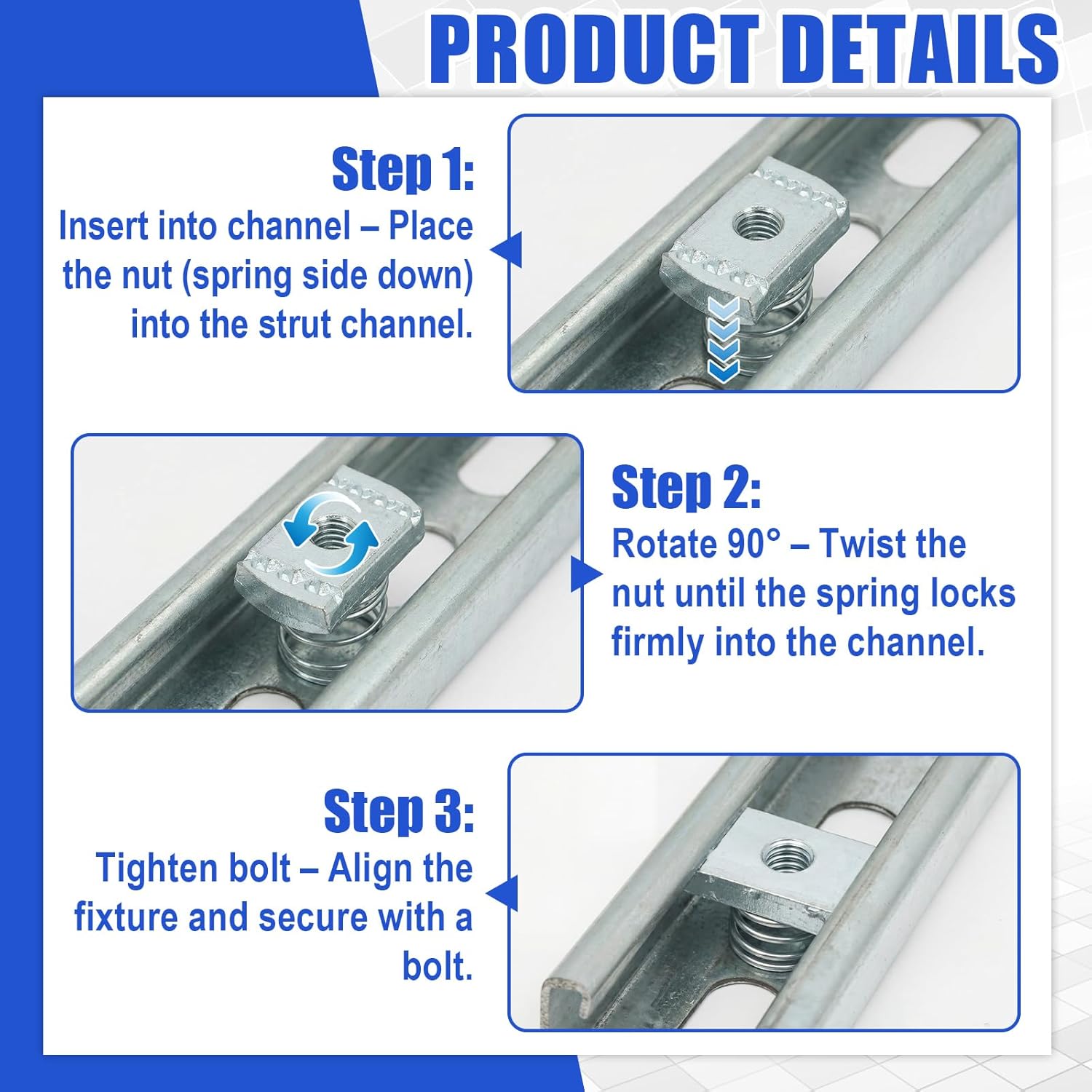 PRODUCT DETAILS

Step 1:
Insert into channel – Place the nut (spring side down) into the strut channel.

Step 2:
Rotate 90° – Twist the nut until the spring locks firmly into the channel.

Step 3:
Tighten bolt – Align the fixture and secure with a bolt.