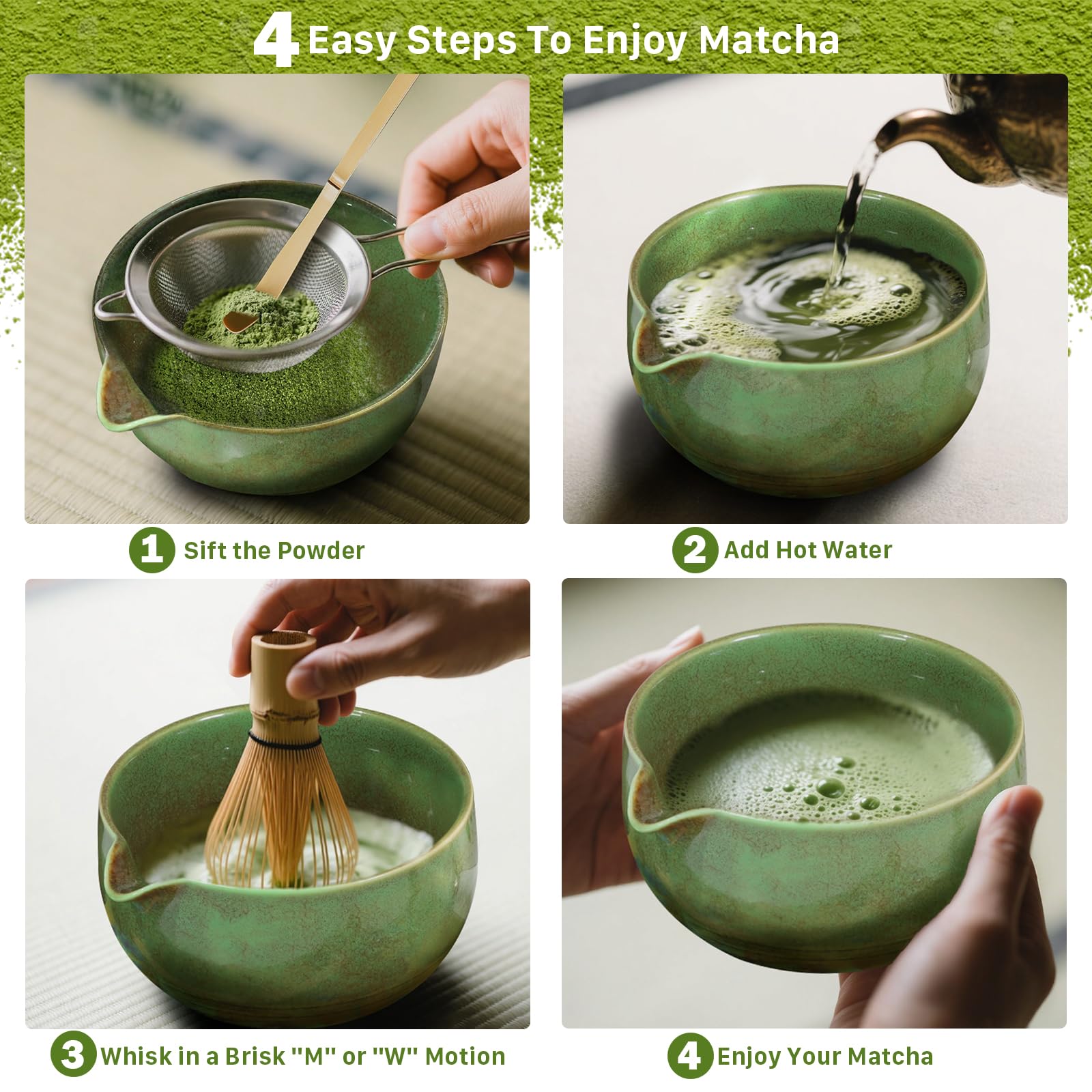 4 Easy Steps To Enjoy Matcha

1 Sift the Powder

2 Add Hot Water

3 Whisk in a Brisk "M" or "W" Motion

4 Enjoy Your Matcha