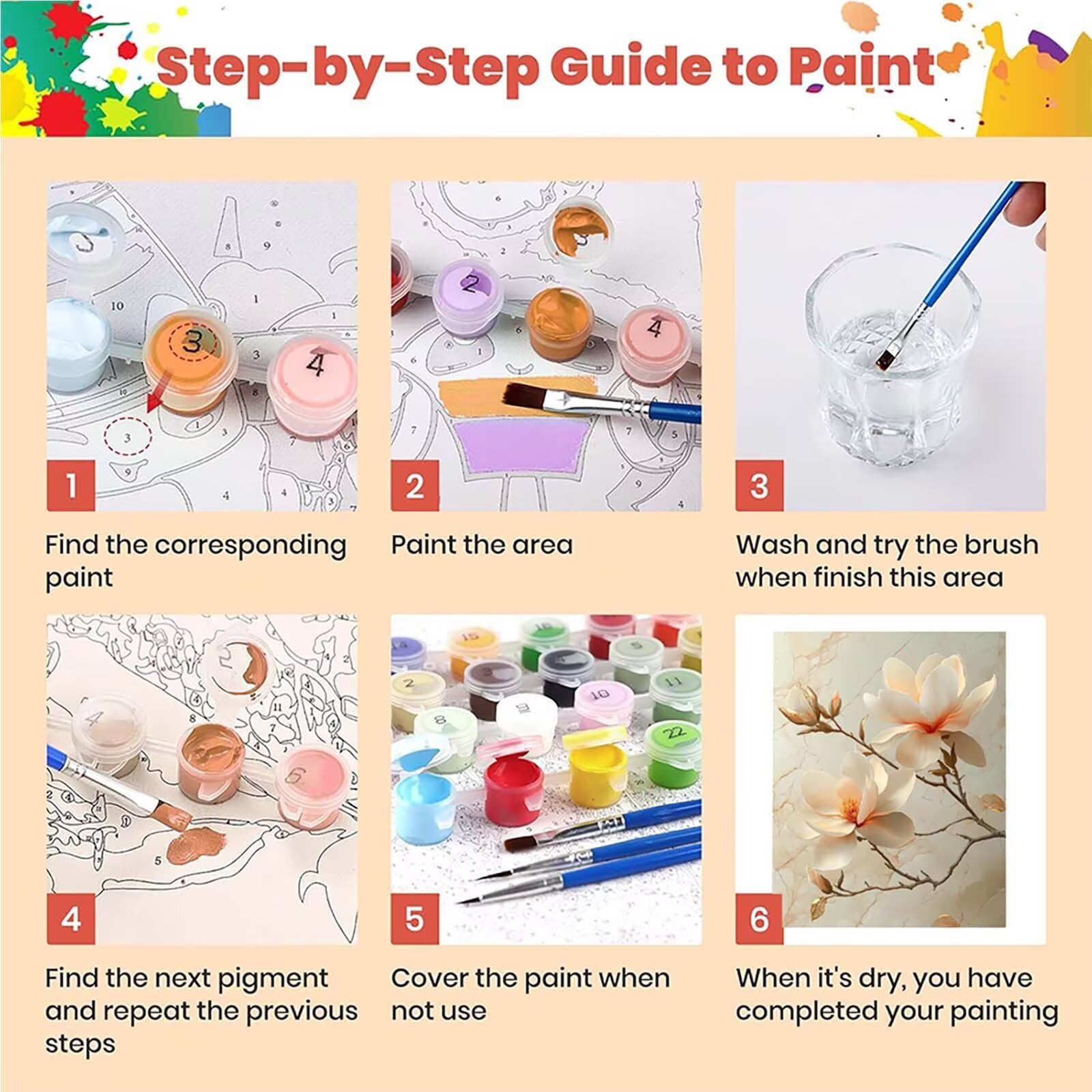 Step-by-Step Guide to Paint

1

Find the corresponding paint

2

Paint the area

3

Wash and try the brush when finish this area

4

Find the next pigment and repeat the previous steps

5

Cover the paint when not use

6

When it's dry, you have completed your painting