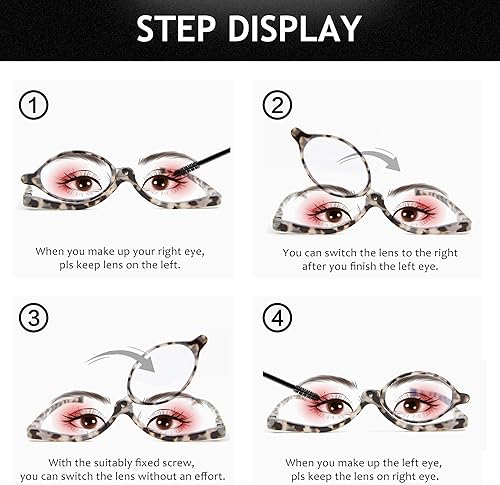 STEP DISPLAY

①

When you make up your right eye, pls keep lens on the left.

②

You can switch the lens to the right after you finish the left eye.

③

With the suitably fixed screw, you can switch the lens without an effort.

④

When you make up the left eye, pls keep the lens on right eye.