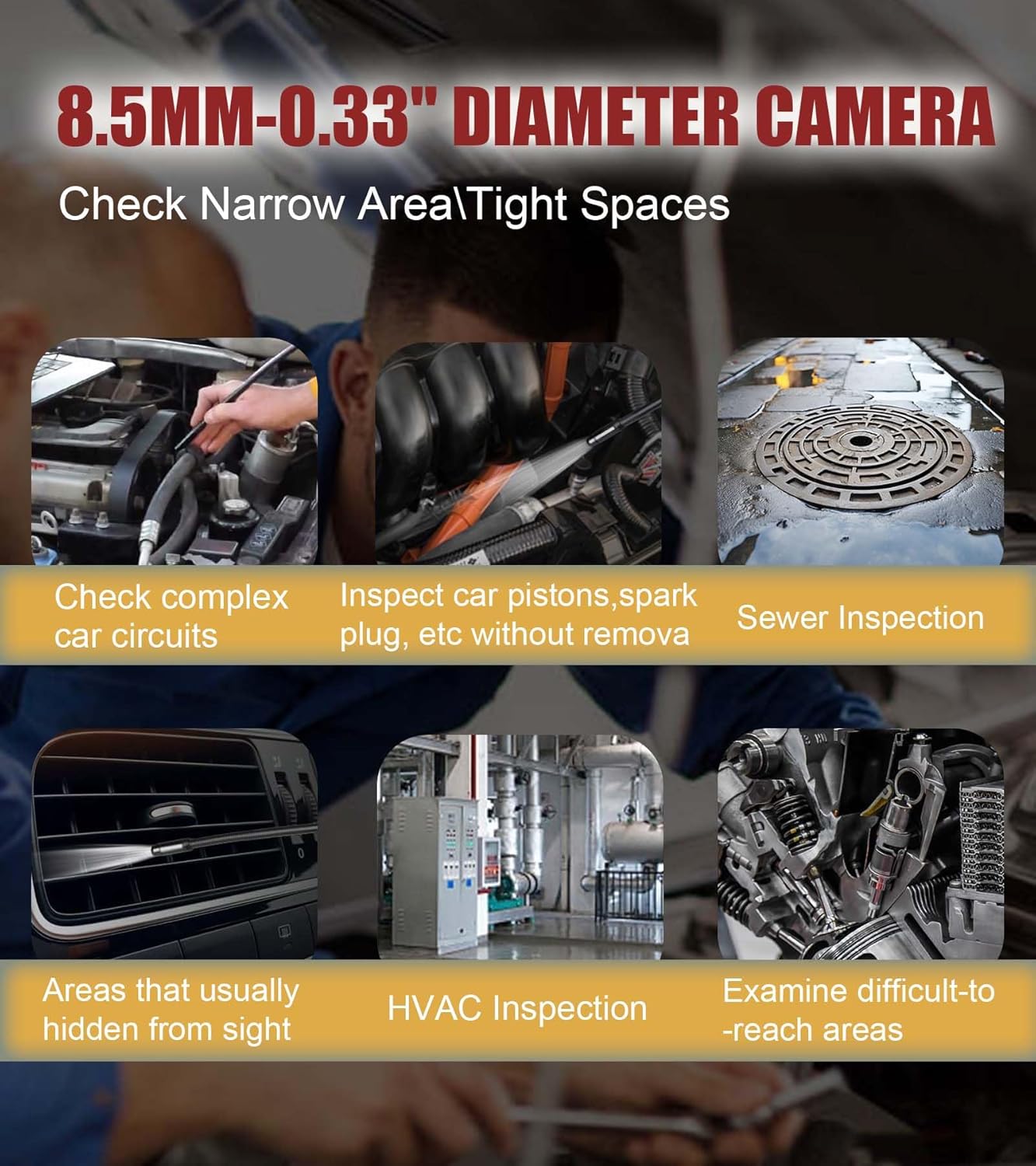 8.5MM-0.33" DIAMETER CAMERA

Check Narrow Area\Tight Spaces

Check complex car circuits

Inspect car pistons,spark plug, etc without remova

Sewer Inspection

Areas that usually hidden from sight

HVAC Inspection

Examine difficult-to -reach areas