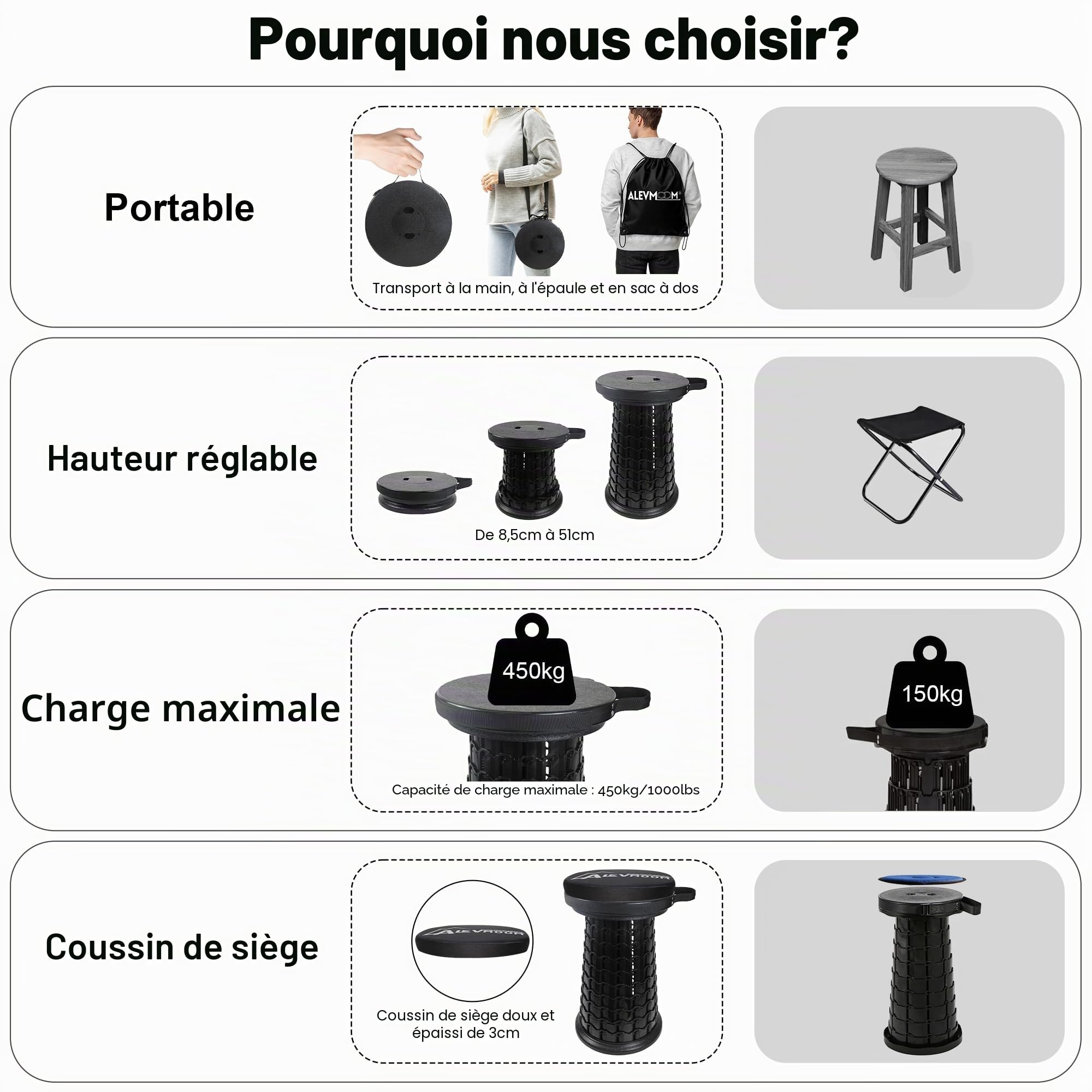 Pourquoi nous choisir?

Portable

ALEVMOOM

Transport à la main, à l'épaule et en sac à dos

Hauteur réglable

De 8,5cm à 51cm

Charge maximale

450kg

Capacité de charge maximale : 450kg/1000lbs

150kg

Coussin de siège

ALEVMOOM

ALEVMOOM

Coussin de siège doux et épaissi de 3cm