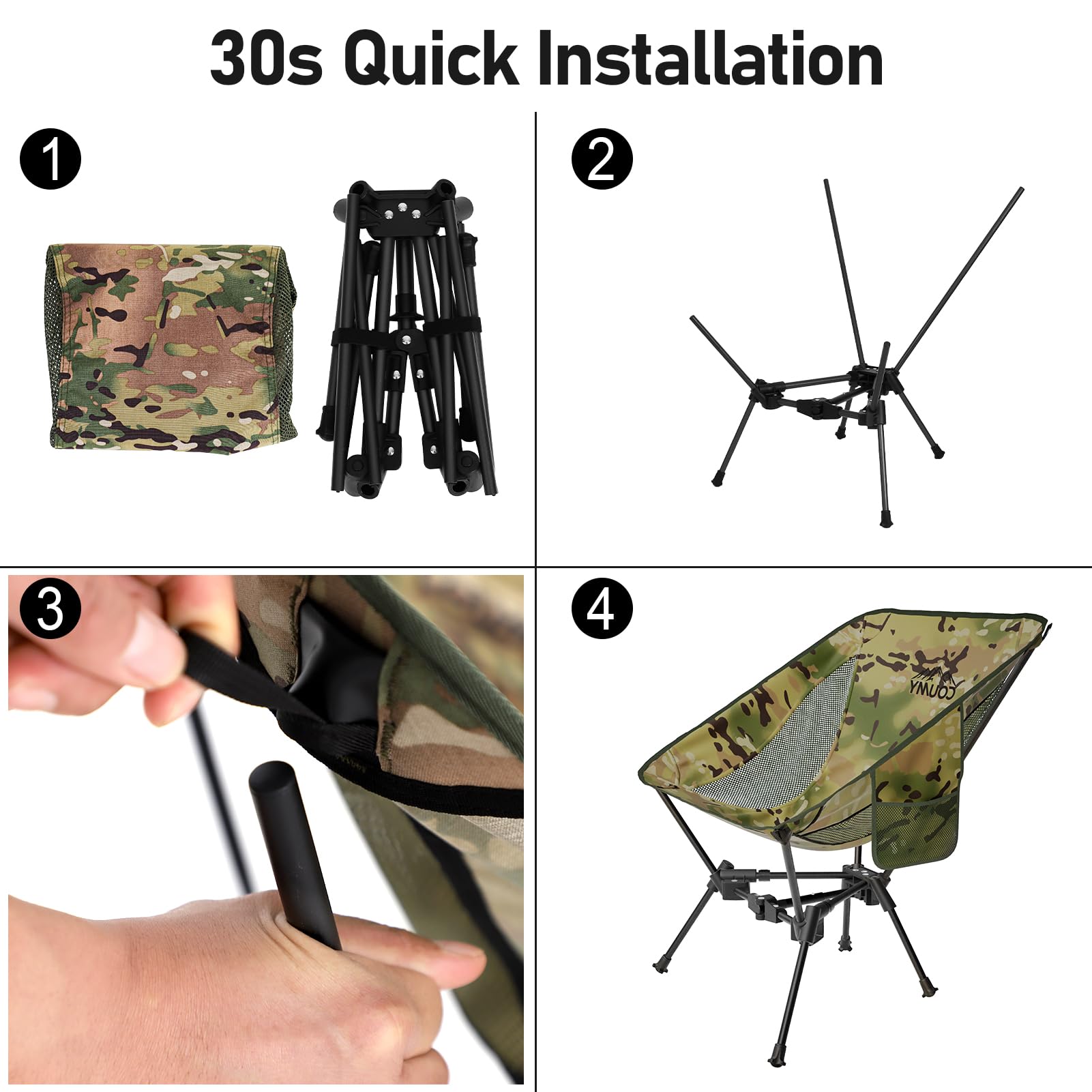 30s Quick Installation

1

2

3

4

COUMY