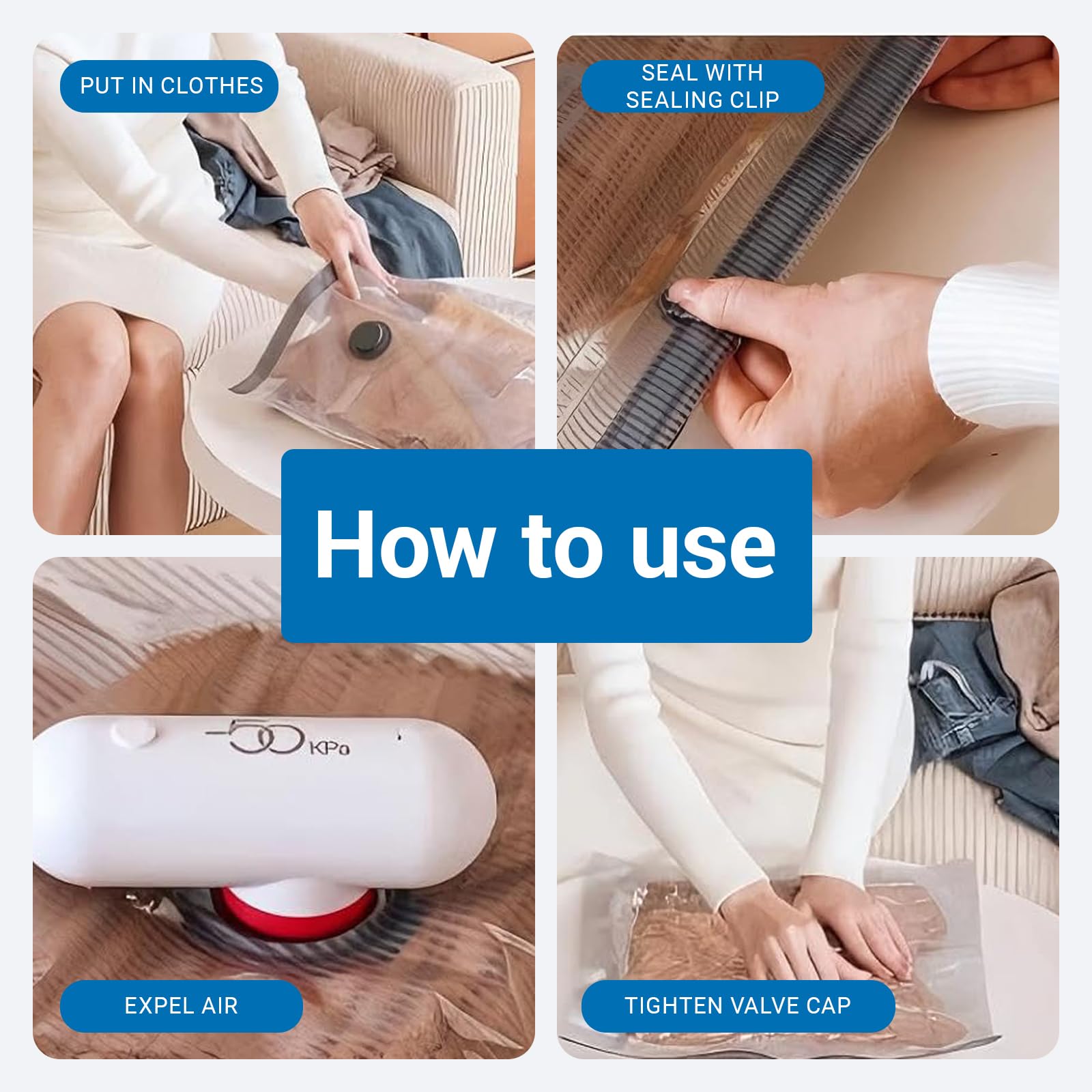 PUT IN CLOTHES

SEAL WITH SEALING CLIP

How to use

-50 KPa

EXPEL AIR

TIGHTEN VALVE CAP