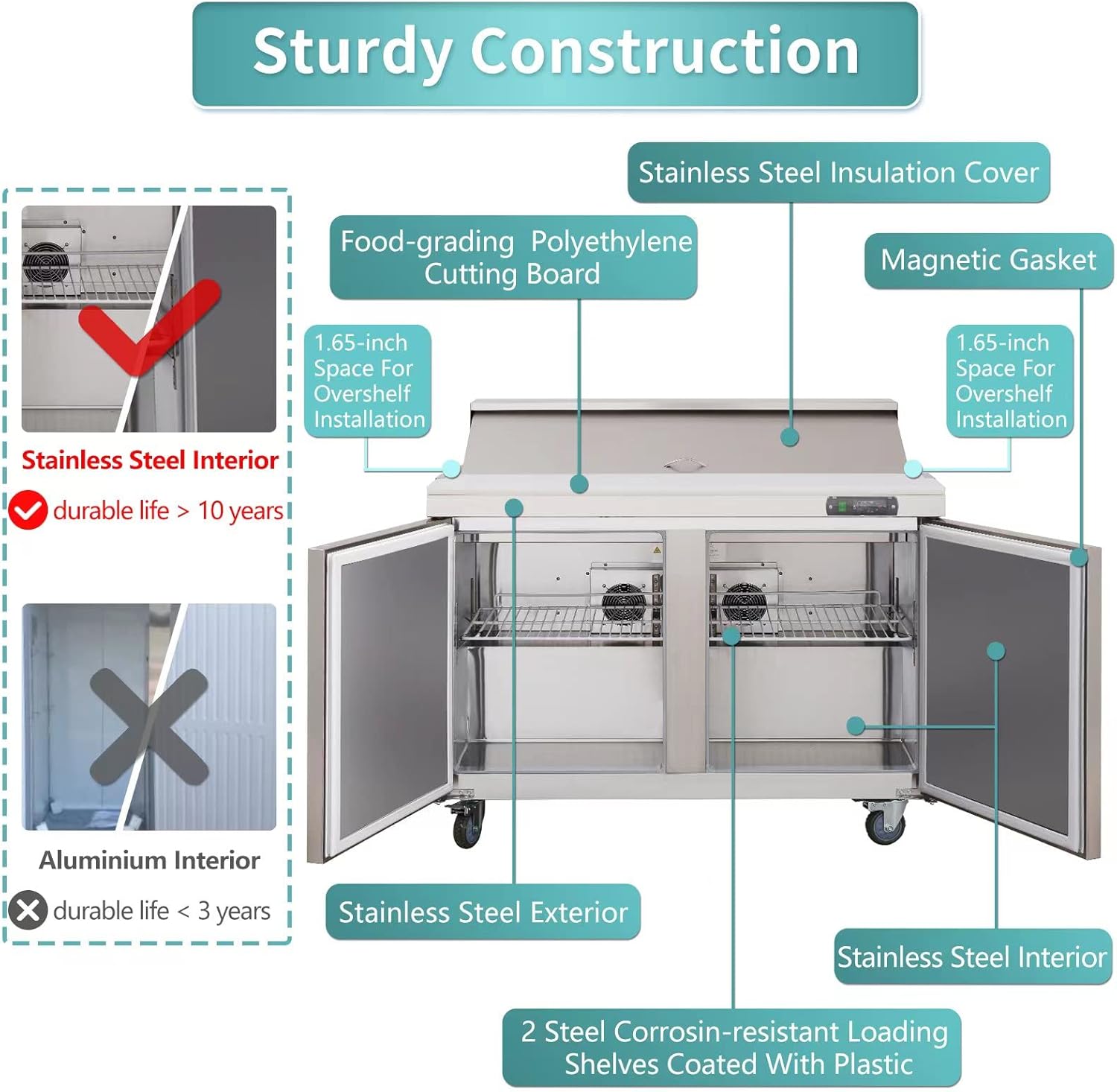 Sturdy Construction

Stainless Steel Interior
durable life > 10 years

Aluminium Interior
durable life < 3 years

Stainless Steel Insulation Cover

Food-grading Polyethylene Cutting Board

Magnetic Gasket

1.65-inch Space For Overshelf Installation

1.65-inch Space For Overshelf Installation

Stainless Steel Exterior

Stainless Steel Interior

2 Steel Corrosin-resistant Loading Shelves Coated With Plastic