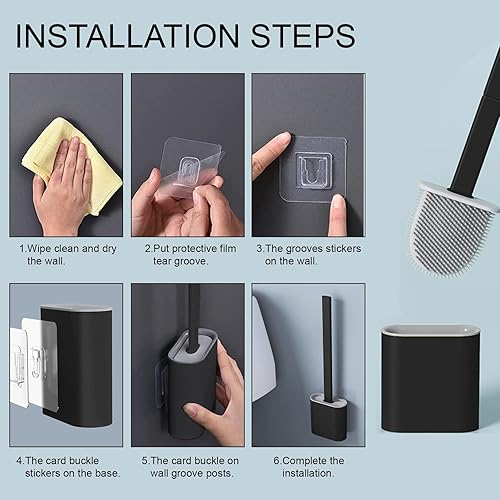 INSTALLATION STEPS

1.Wipe clean and dry the wall.

2.Put protective film tear groove.

3.The grooves stickers on the wall.

4.The card buckle stickers on the base.

5.The card buckle on wall groove posts.

6.Complete the installation.