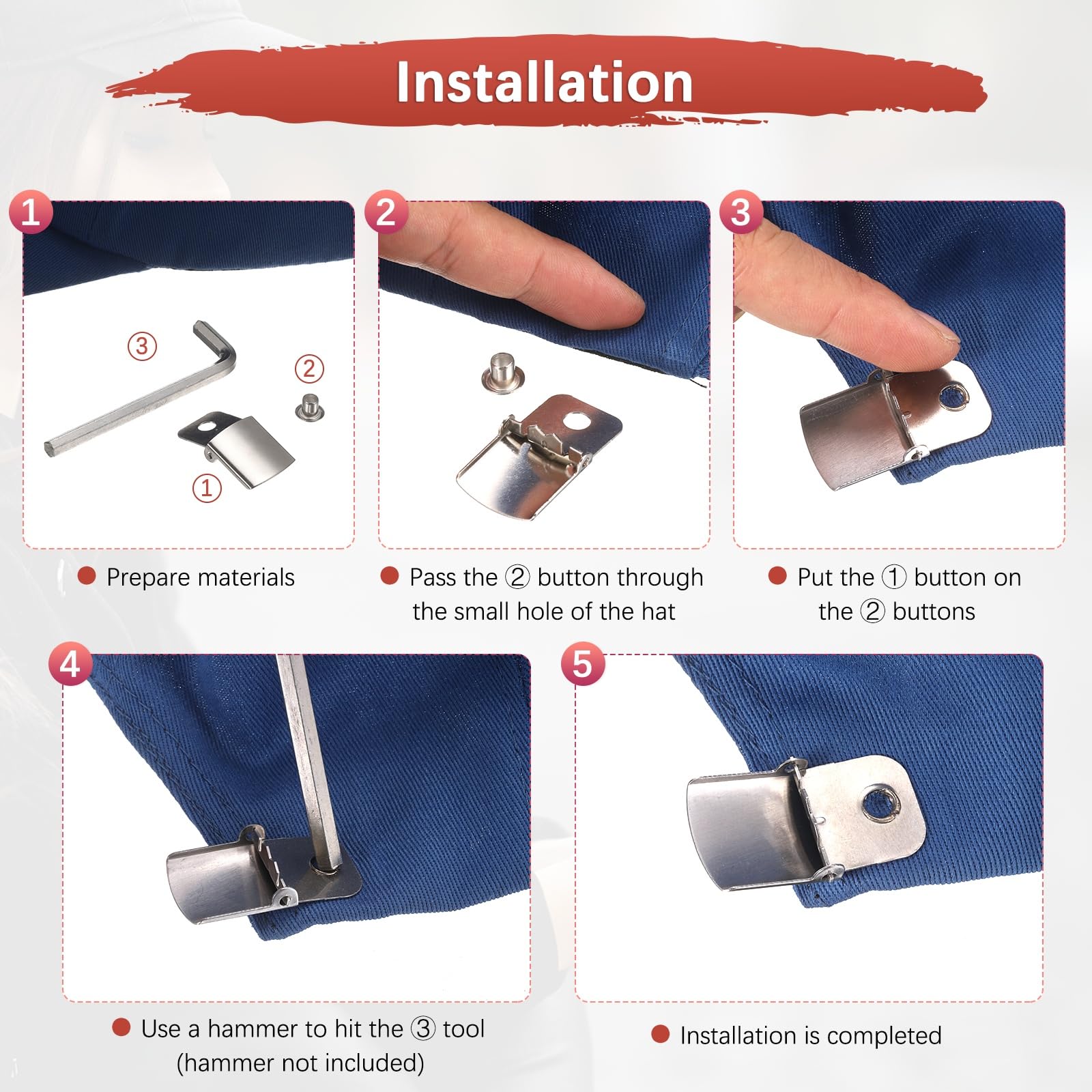 Installation

1

③

②

①

Prepare materials

2

Pass the ② button through the small hole of the hat

3

Put the ① button on the ② buttons

4

Use a hammer to hit the ③ tool (hammer not included)

5

Installation is completed