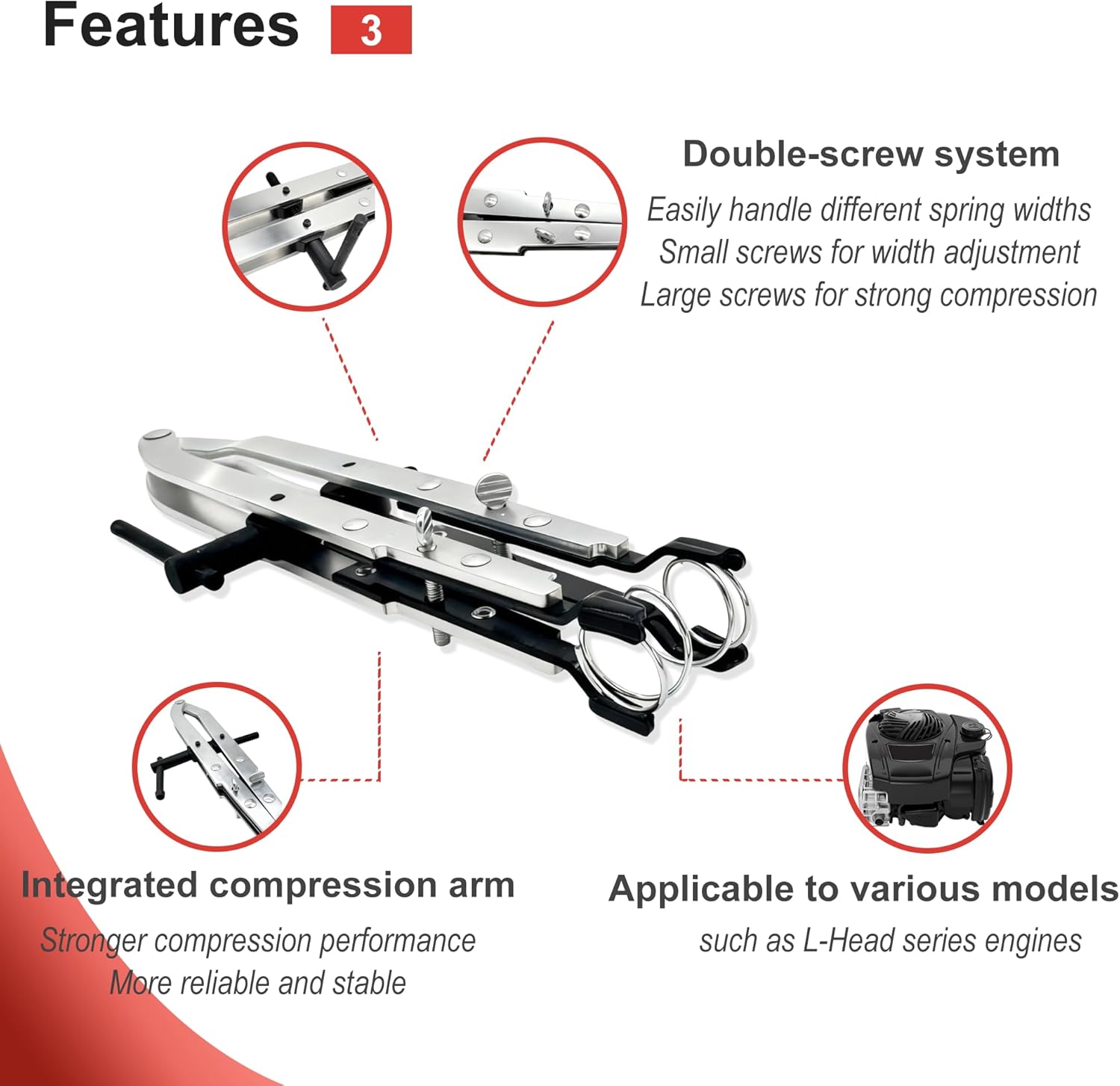 Features 3

Double-screw system

Easily handle different spring widths
Small screws for width adjustment
Large screws for strong compression

Integrated compression arm

Stronger compression performance
More reliable and stable

Applicable to various models

such as L-Head series engines