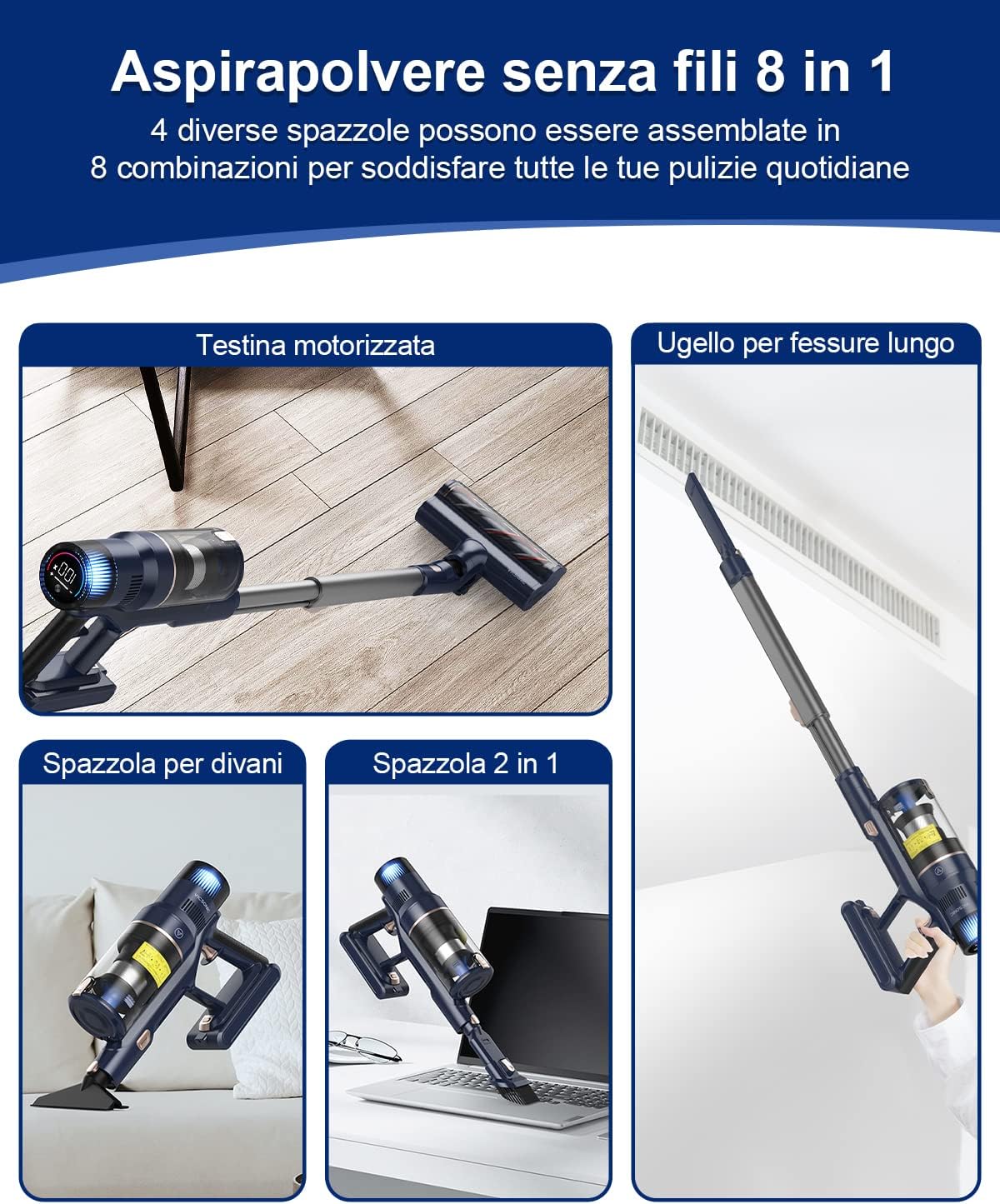 Aspirapolvere senza fili 8 in 1
4 diverse spazzole possono essere assemblate in 8 combinazioni per soddisfare tutte le tue pulizie quotidiane

Testina motorizzata

Ugello per fessure lungo

Spazzola per divani

Spazzola 2 in 1