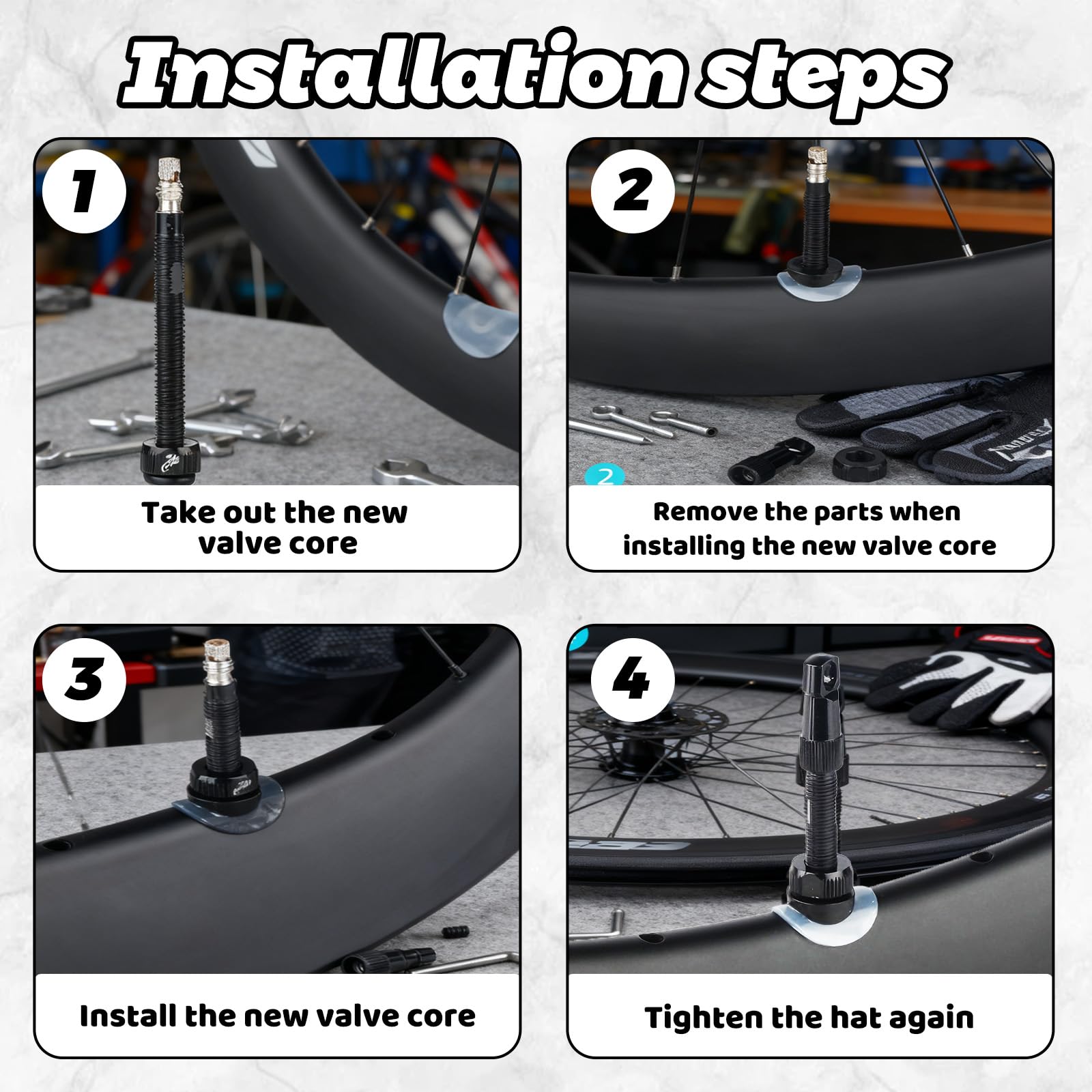 Installation steps

1

Take out the new valve core

2

2

Remove the parts when installing the new valve core

3

Install the new valve core

4

Tighten the hat again