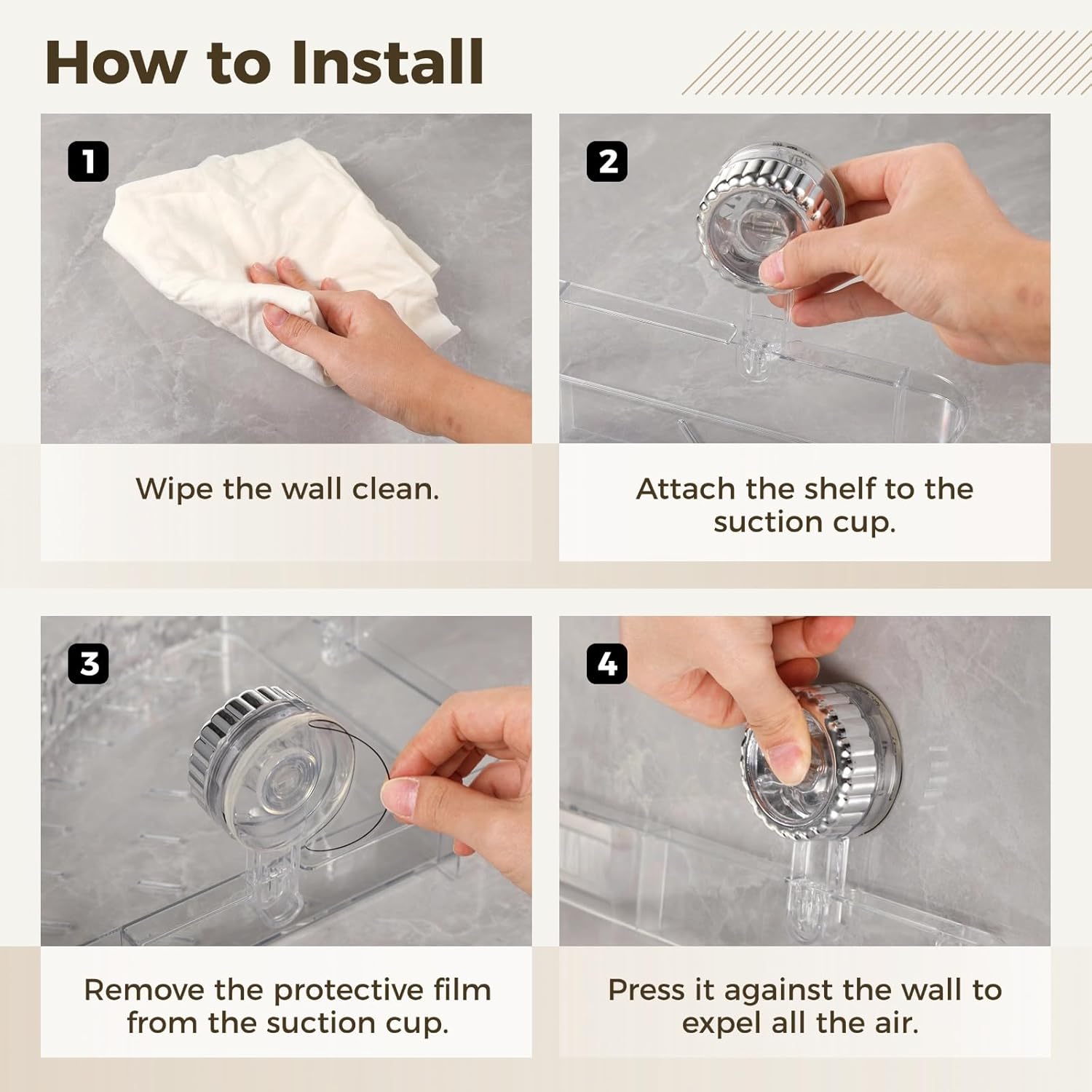 How to Install

1

Wipe the wall clean.

2

Attach the shelf to the suction cup.

3

Remove the protective film from the suction cup.

4

Press it against the wall to expel all the air.