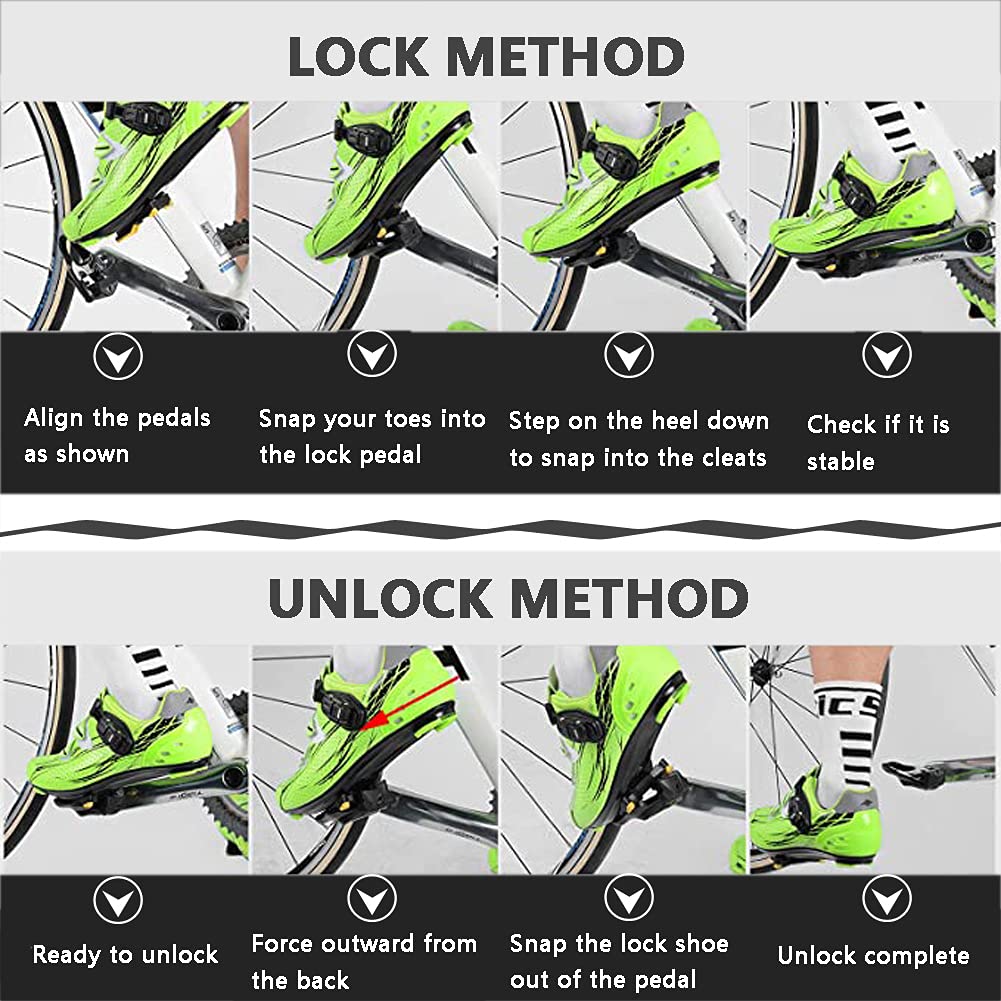 LOCK METHOD

Align the pedals as shown

Snap your toes into the lock pedal

Step on the heel down to snap into the cleats

Check if it is stable

UNLOCK METHOD

Ready to unlock

Force outward from the back

Snap the lock shoe out of the pedal

Unlock complete