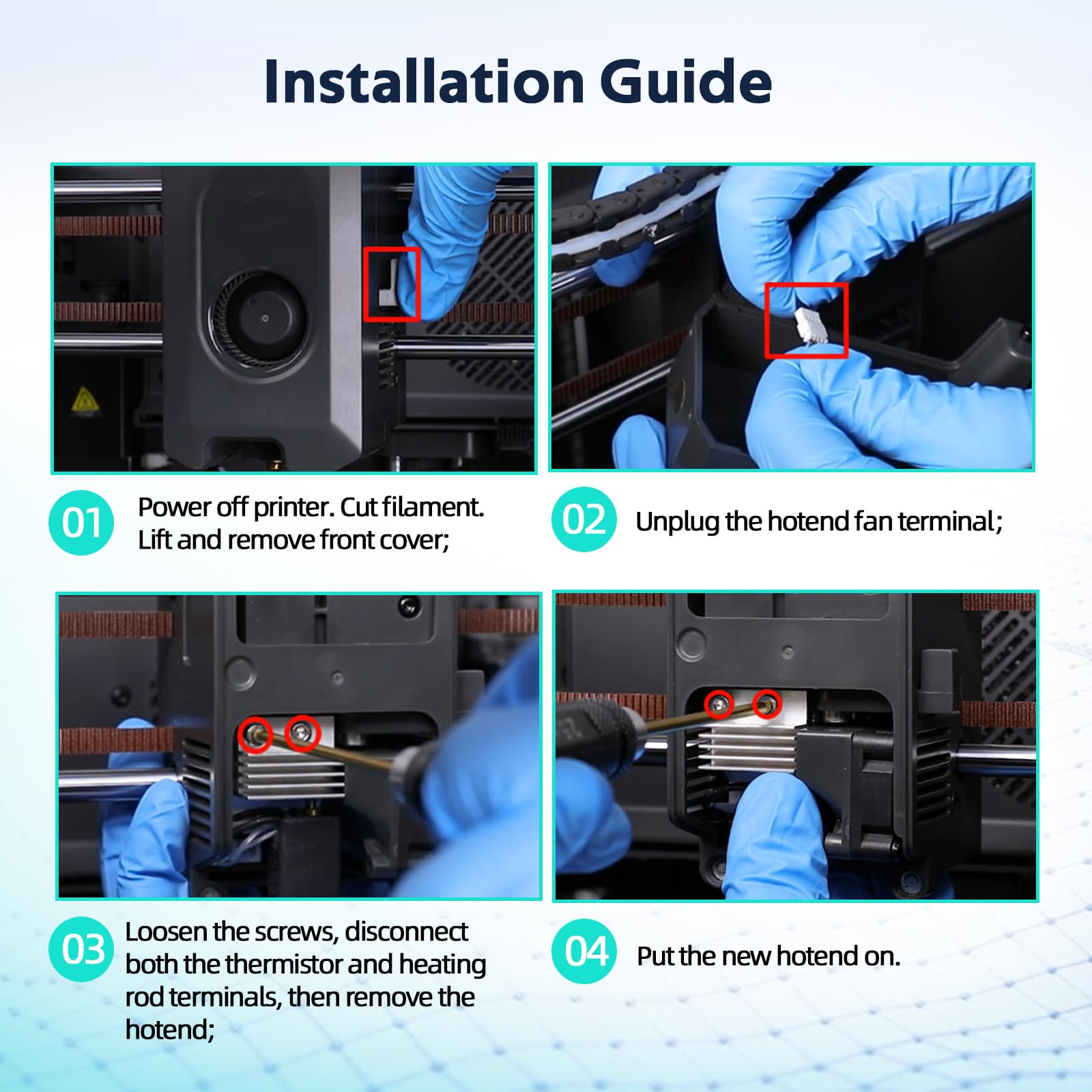 Installation Guide

01 Power off printer. Cut filament. Lift and remove front cover;

02 Unplug the hotend fan terminal;

03 Loosen the screws, disconnect both the thermistor and heating rod terminals, then remove the hotend;

04 Put the new hotend on.