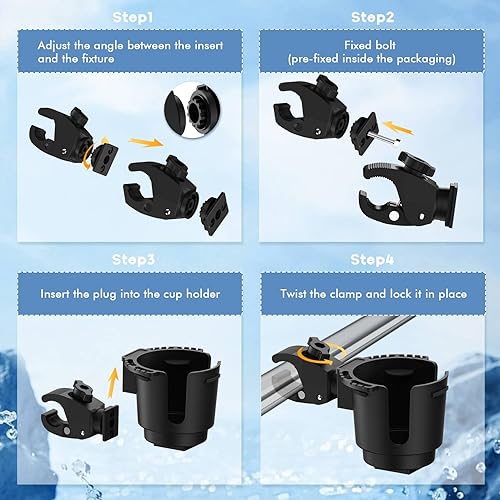 Step1

Adjust the angle between the insert and the fixture

Step2

Fixed bolt (pre-fixed inside the packaging)

Step3

Insert the plug into the cup holder

Step4

Twist the clamp and lock it in place